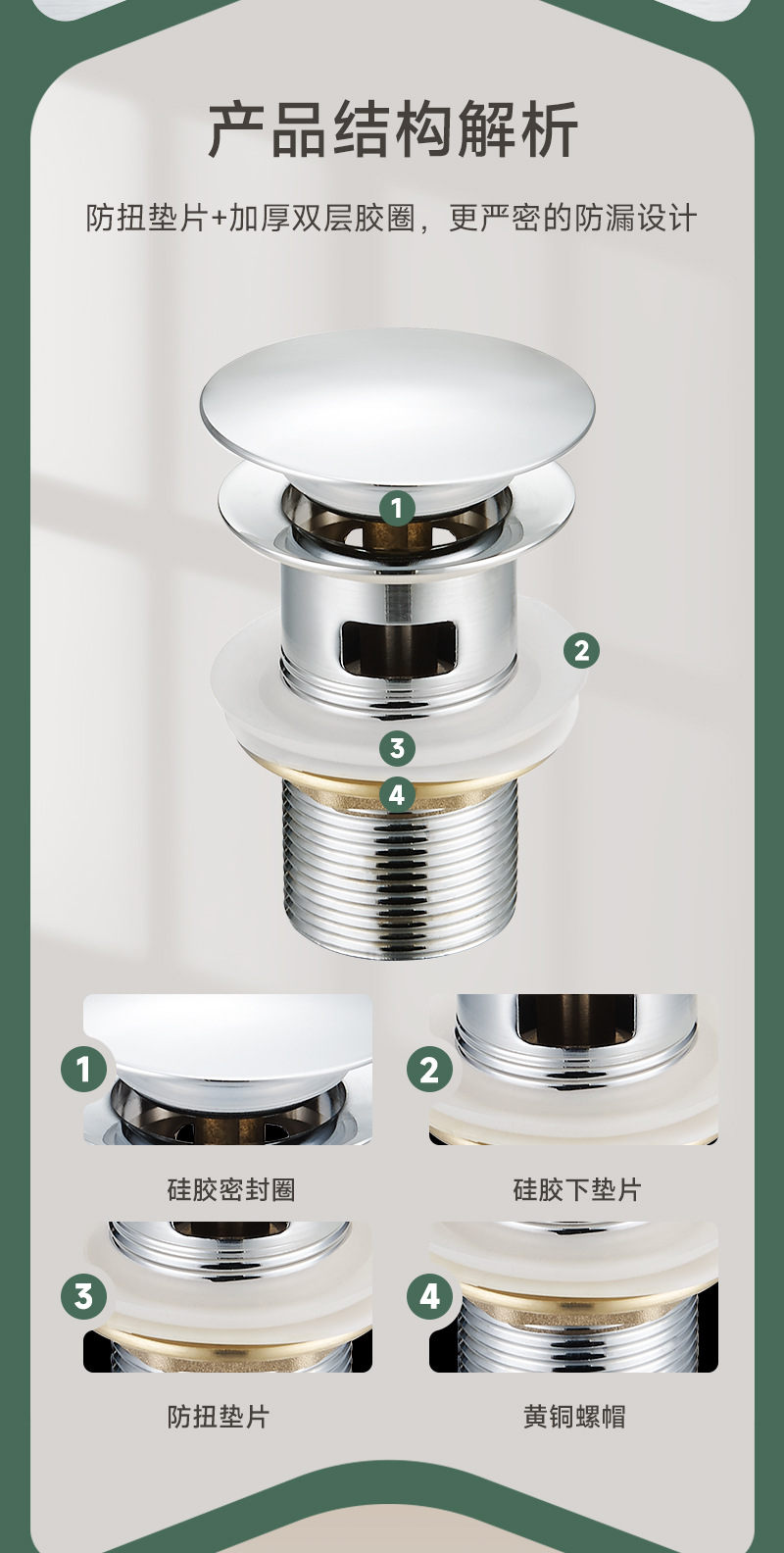 产品结构解析

防扭垫片+加厚双层胶圈，更严密的防漏设计

1

2

3

4

1

硅胶密封圈

2

硅胶下垫片

3

防扭垫片

4

黄铜螺帽