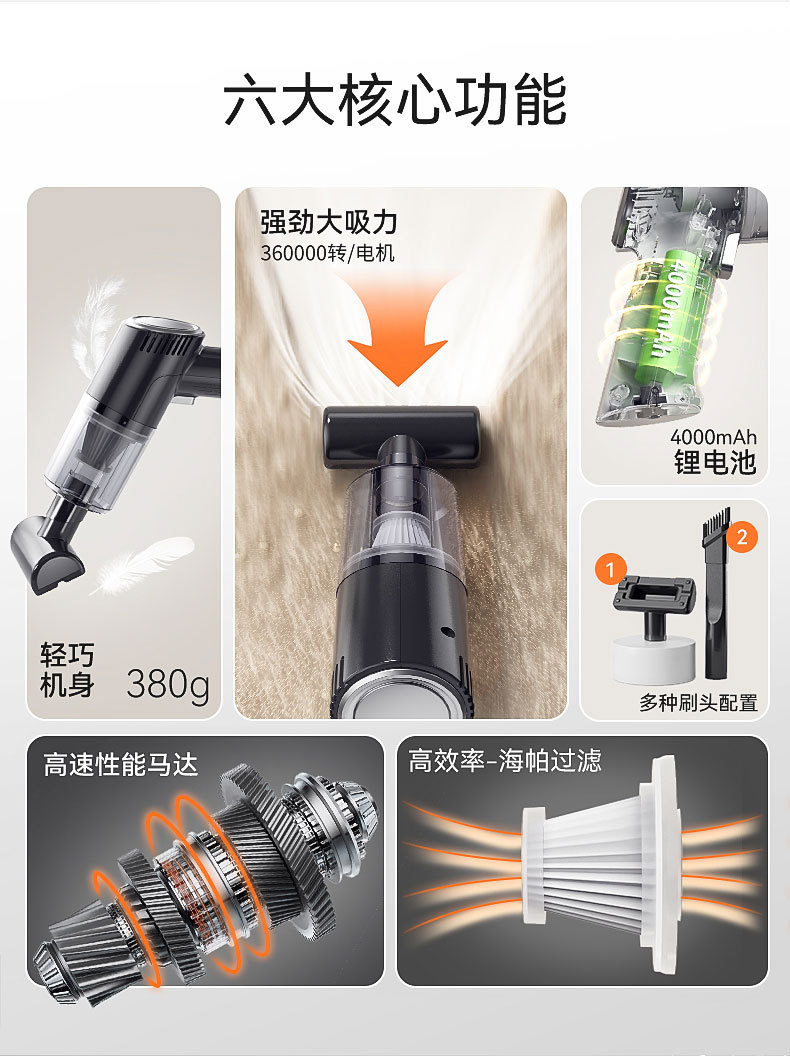 六大核心功能

轻巧机身 380g

强劲大吸力
360000转/电机

4000mAh

4000mAh
锂电池

1
2
多种刷头配置

高速性能马达

高效率-海帕过滤