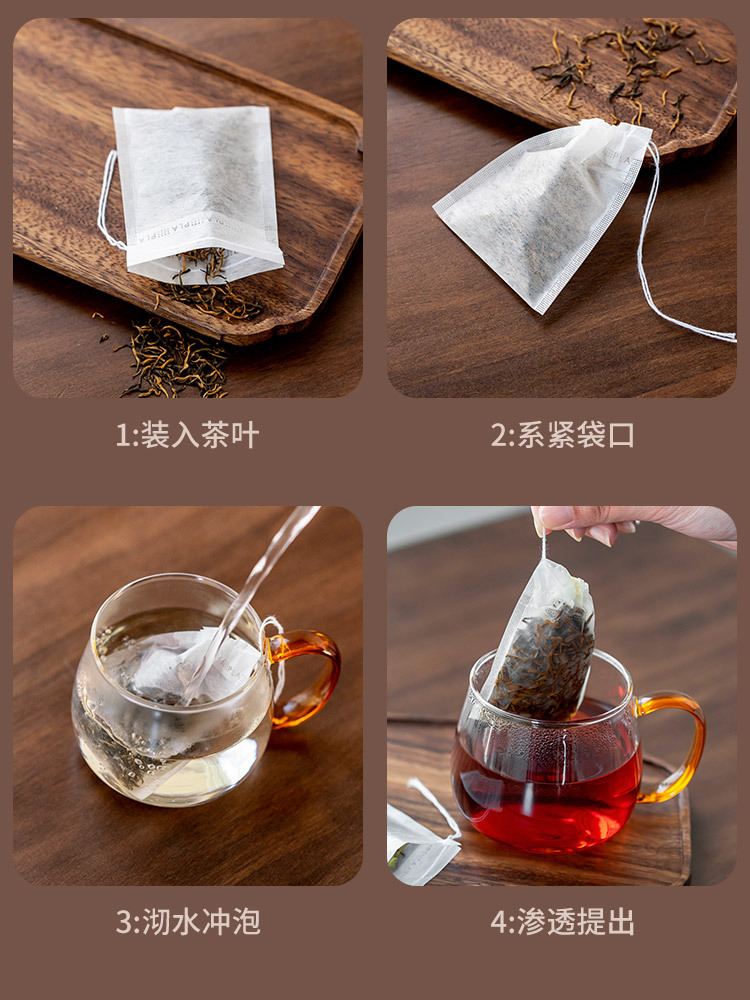 1:装入茶叶

2:系紧袋口

3:沏水冲泡

4:渗透提出