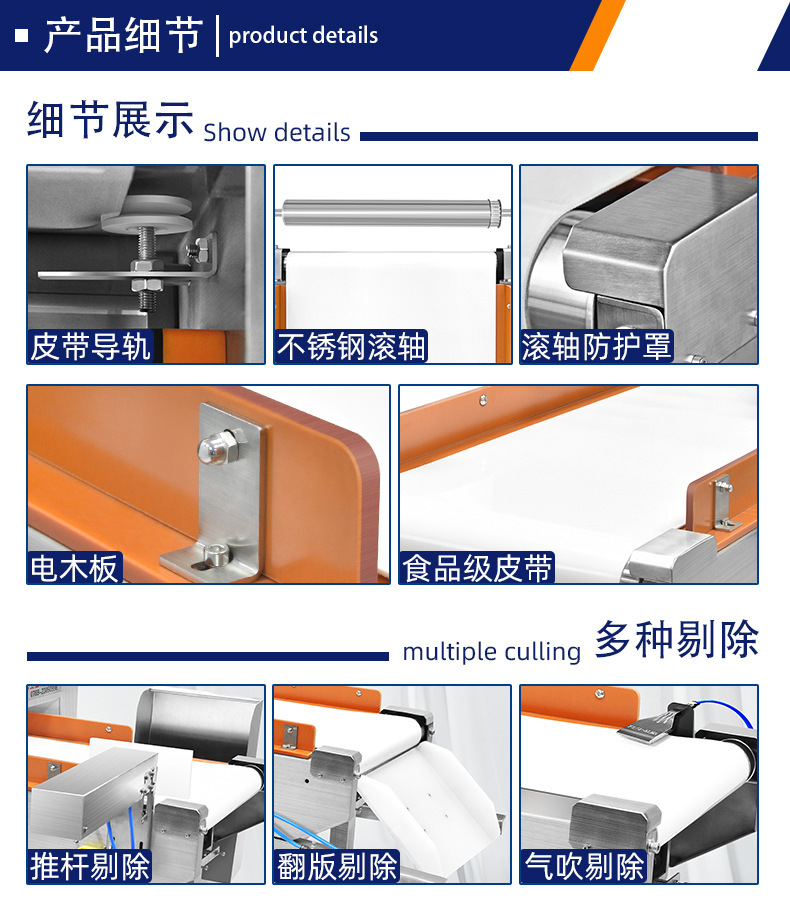 产品细节 | product details

细节展示 Show details

皮带导轨

不锈钢滚轴

滚轴防护罩

电木板

食品级皮带

multiple culling 多种剔除

推杆剔除

翻版剔除

气吹剔除