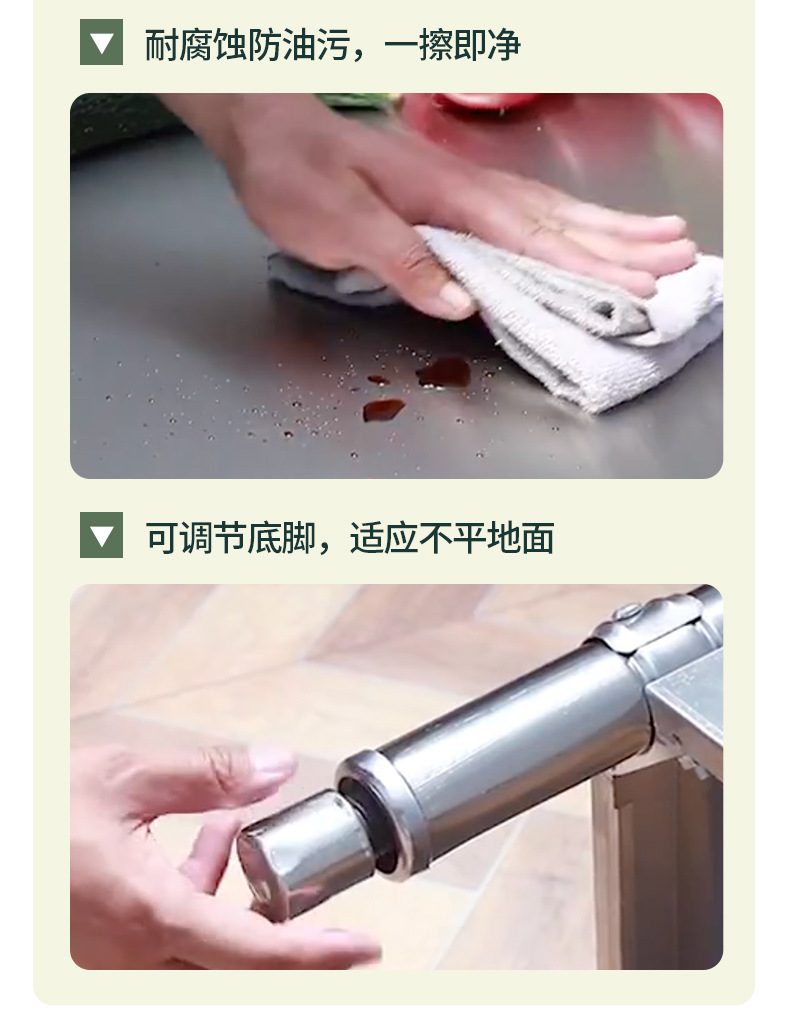 ▼ 耐腐蚀防油污，一擦即净

▼ 可调节底脚，适应不平地面