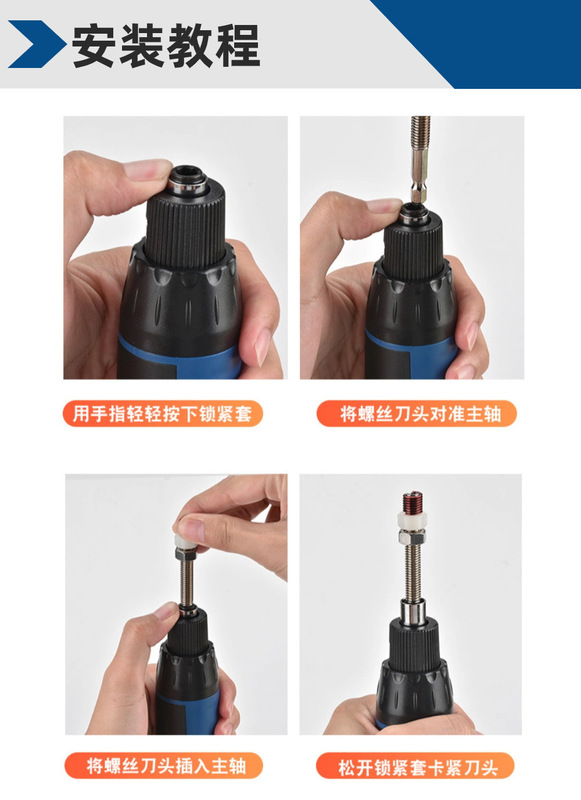 安装教程

用手指轻轻按下锁紧套

将螺丝刀头对准主轴

将螺丝刀头插入主轴

松开锁紧套卡紧刀头