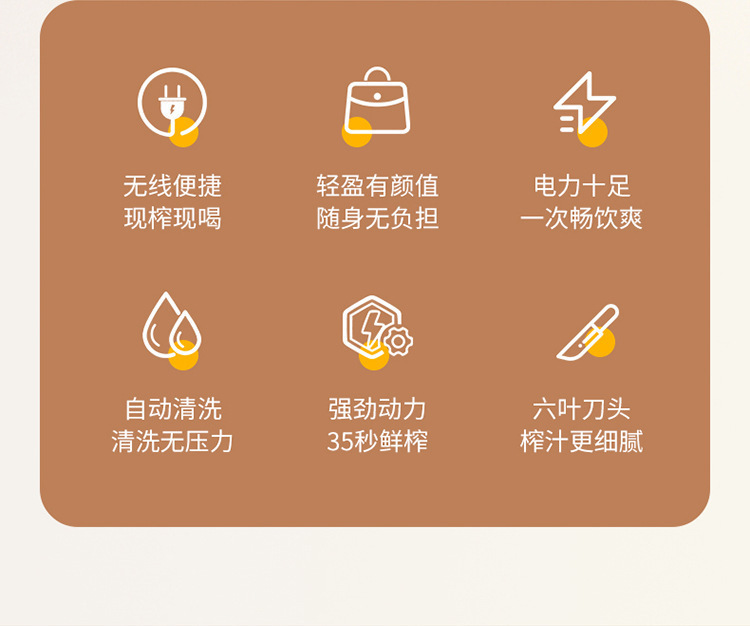 无线便捷
现榨现喝

轻盈有颜值
随身无负担

电力十足
一次畅饮爽

自动清洗
清洗无压力

强劲动力
35秒鲜榨

六叶刀头
榨汁更细腻