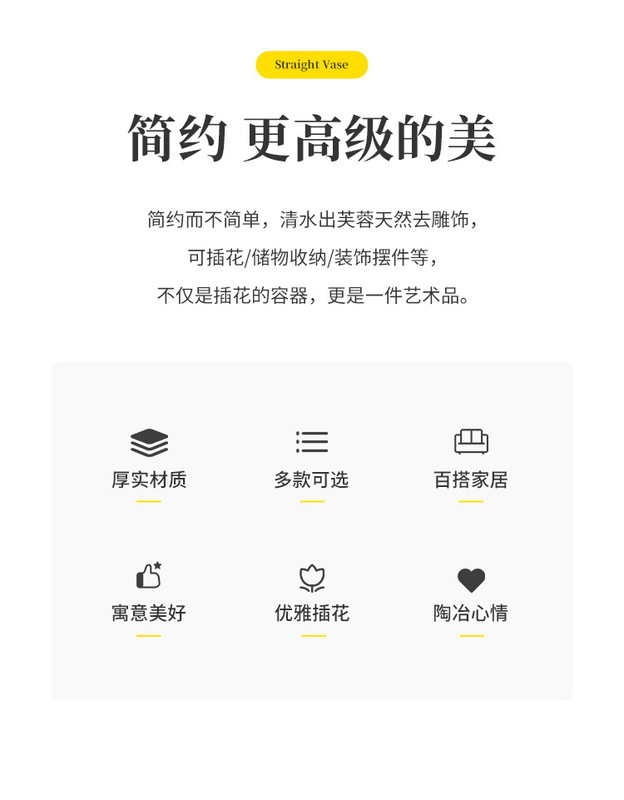 Straight Vase

简约 更高级的美

简约而不简单，清水出芙蓉天然去雕饰，
可插花/储物收纳/装饰摆件等，
不仅是插花的容器，更是一件艺术品。

厚实材质

多款可选

百搭家居

寓意美好

优雅插花

陶冶心情