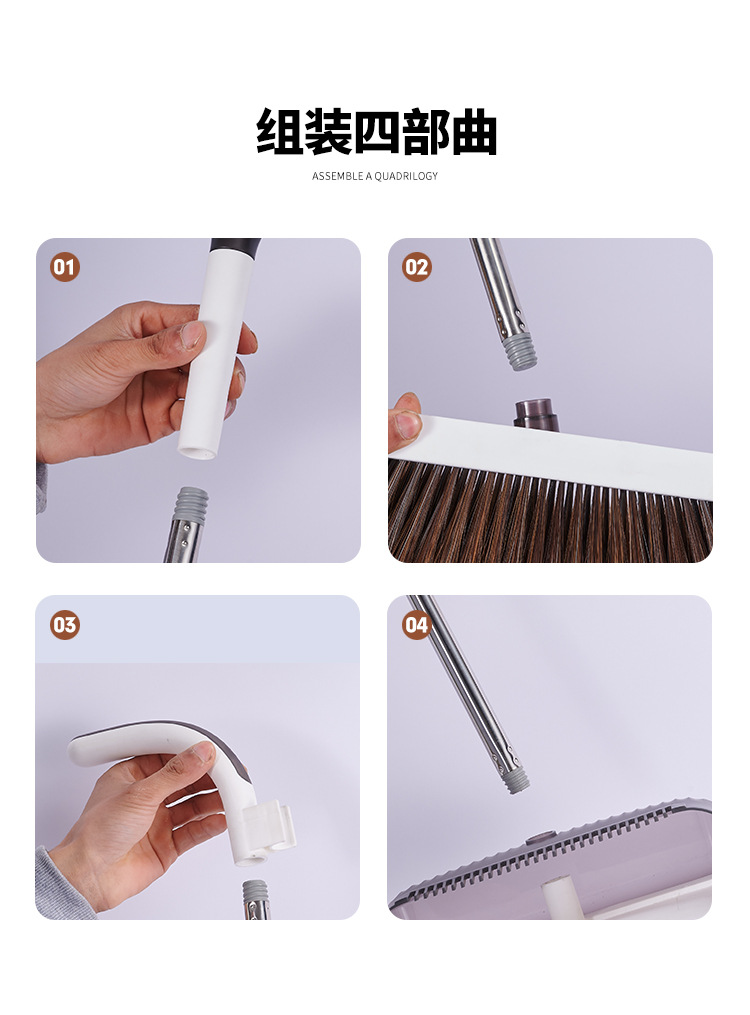 组装四部曲

ASSEMBLE A QUADRILOGY

01

02

03

04