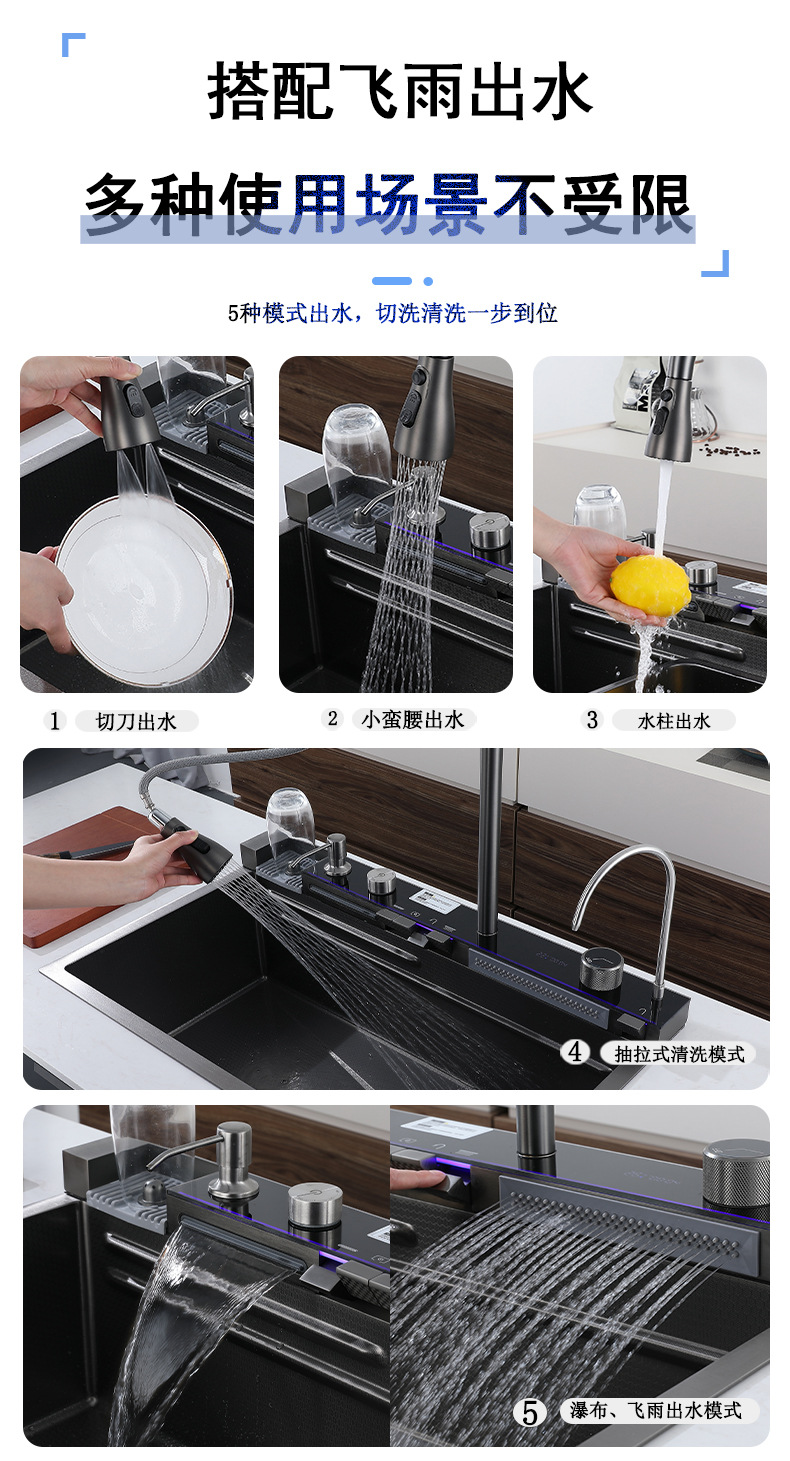 搭配飞雨出水

多种使用场景不受限

5种模式出水，切洗清洗一步到位

1 切刀出水

2 小蛮腰出水

3 水柱出水

4 抽拉式清洗模式

5 瀑布、飞雨出水模式