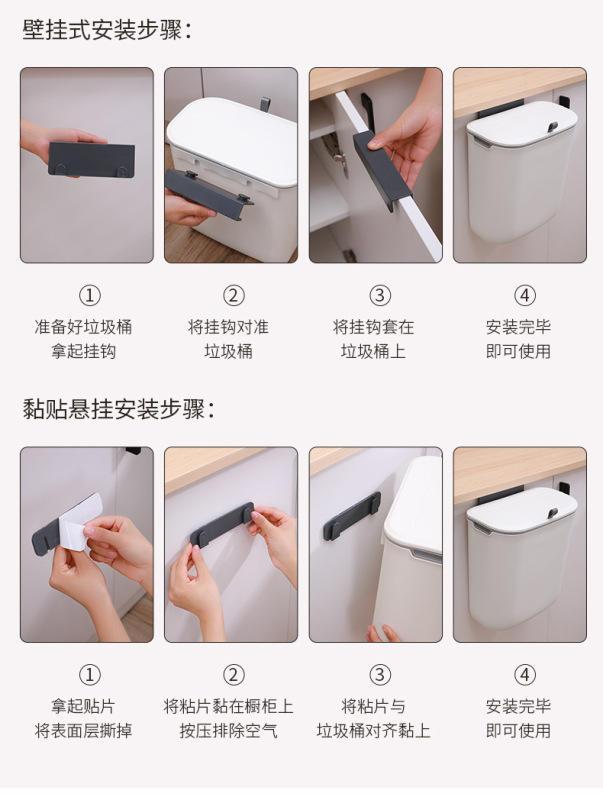 壁挂式安装步骤：

①
准备好垃圾桶
拿起挂钩

②
将挂钩对准
垃圾桶

③
将挂钩套在
垃圾桶上

④
安装完毕
即可使用

黏贴悬挂安装步骤：

①
拿起贴片
将表面层撕掉

②
将粘片黏在橱柜上
按压排除空气

③
将粘片与
垃圾桶对齐黏上

④
安装完毕
即可使用