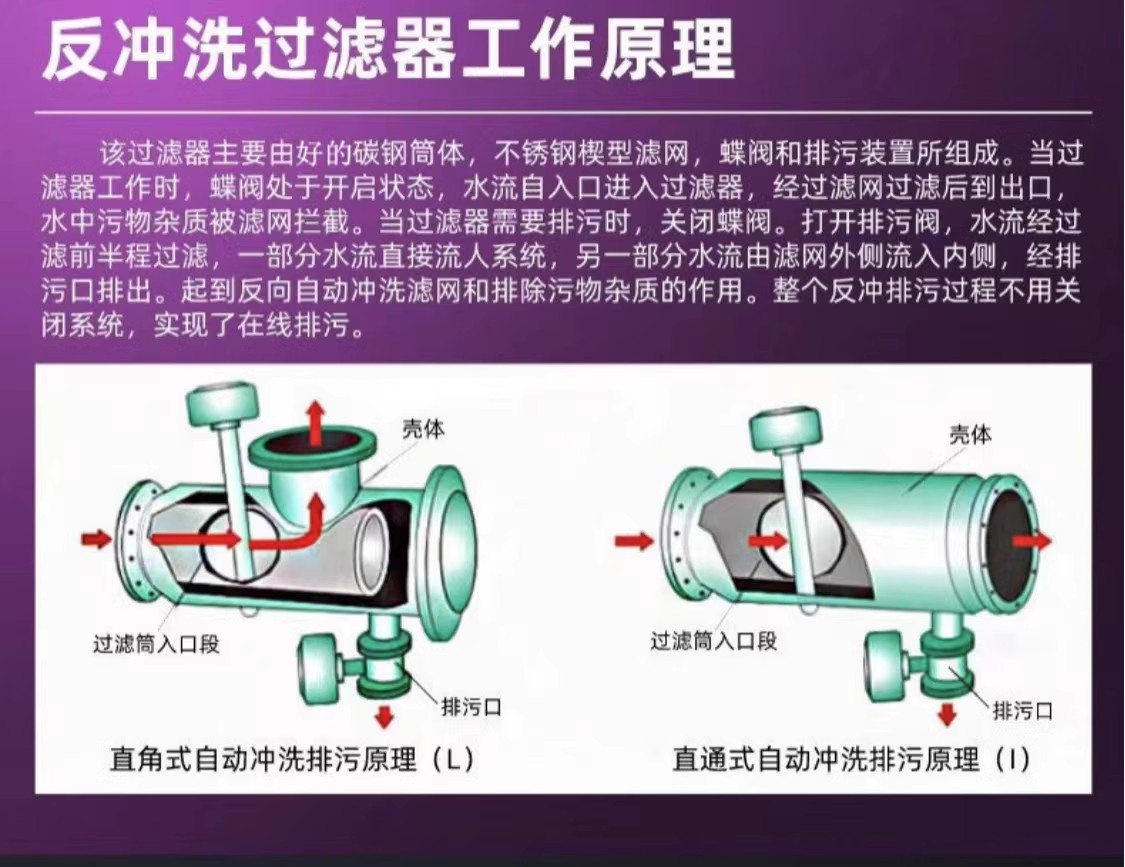 反冲洗过滤器工作原理

该过滤器主要由好的碳钢筒体，不锈钢楔型滤网，蝶阀和排污装置所组成。当过滤器工作时，蝶阀处于开启状态，水流自入口进入过滤器，经过滤网过滤后到出口，水中污物杂质被滤网拦截。当过滤器需要排污时，关闭蝶阀。打开排污阀，水流经过滤前半程过滤，一部分水流直接流人系统，另一部分水流由滤网外侧流入内侧，经排污口排出。起到反向自动冲洗滤网和排除污物杂质的作用。整个反冲排污过程不用关闭系统，实现了在线排污。

壳体
过滤筒入口段
排污口
直角式自动冲洗排污原理（L）

壳体
过滤筒入口段
排污口
直通式自动冲洗排污原理（I）