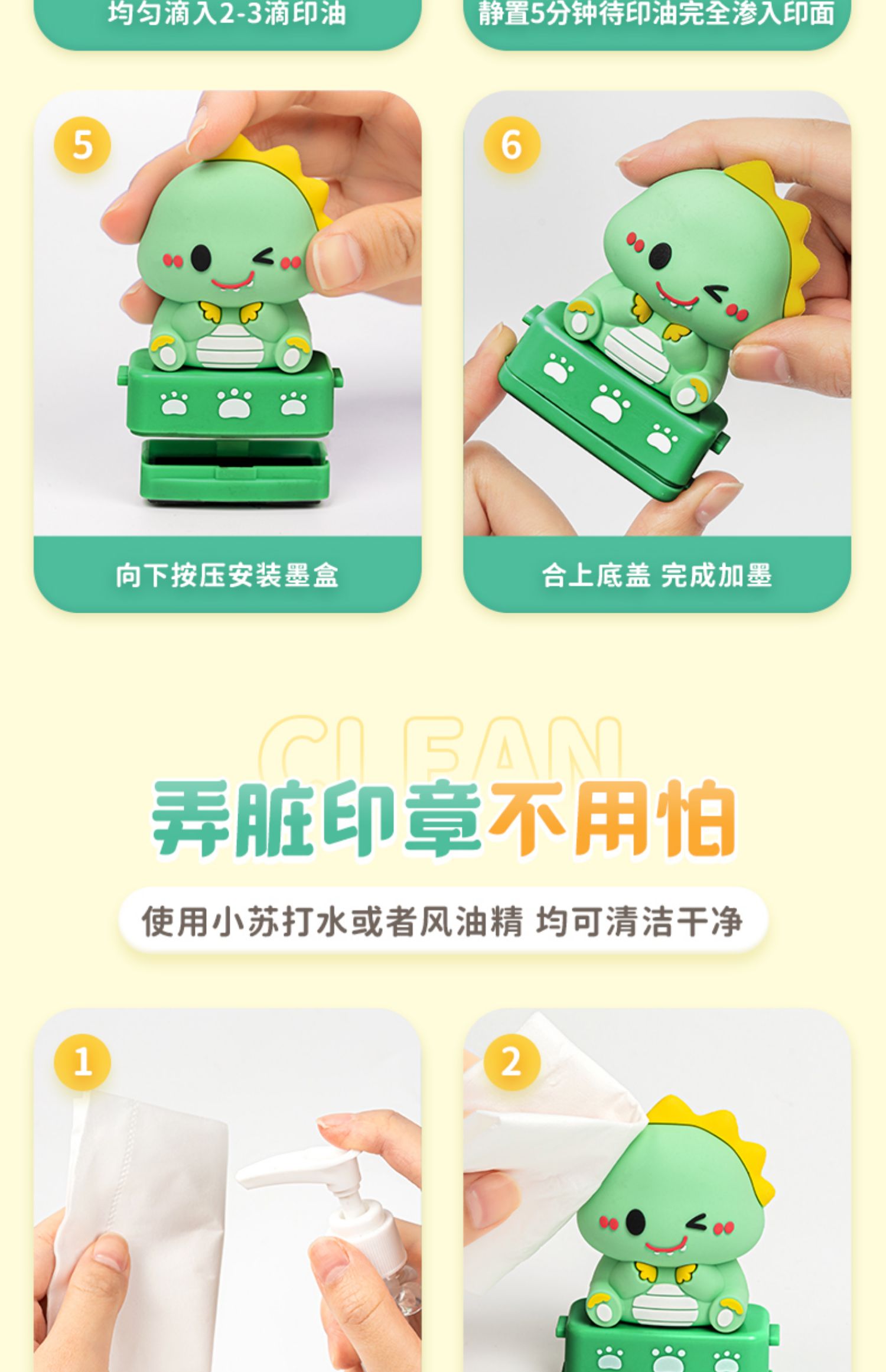 均匀滴入2-3滴印油

静置5分钟待印油完全渗入印面

5

向下按压安装墨盒

6

合上底盖 完成加墨

CLEAN

弄脏印章不用怕

使用小苏打水或者风油精 均可清洁干净

1

2