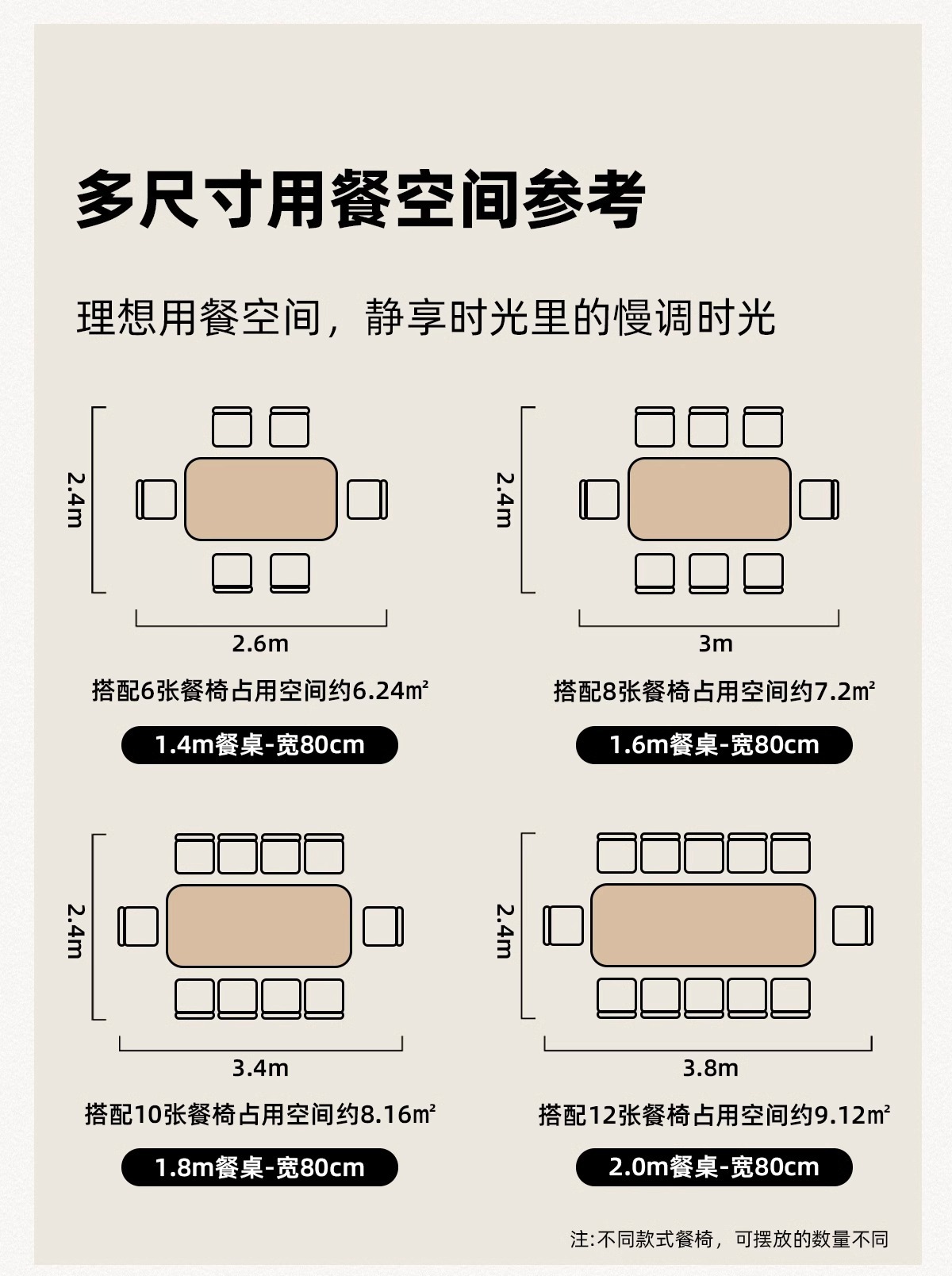 多尺寸用餐空间参考

理想用餐空间，静享时光里的慢调时光

2.4m

2.6m

搭配6张餐椅占用空间约6.24㎡

1.4m餐桌-宽80cm

2.4m

3m

搭配8张餐椅占用空间约7.2㎡

1.6m餐桌-宽80cm

2.4m

3.4m

搭配10张餐椅占用空间约8.16㎡

1.8m餐桌-宽80cm

2.4m

3.8m

搭配12张餐椅占用空间约9.12㎡

2.0m餐桌-宽80cm

注:不同款式餐椅，可摆放的数量不同