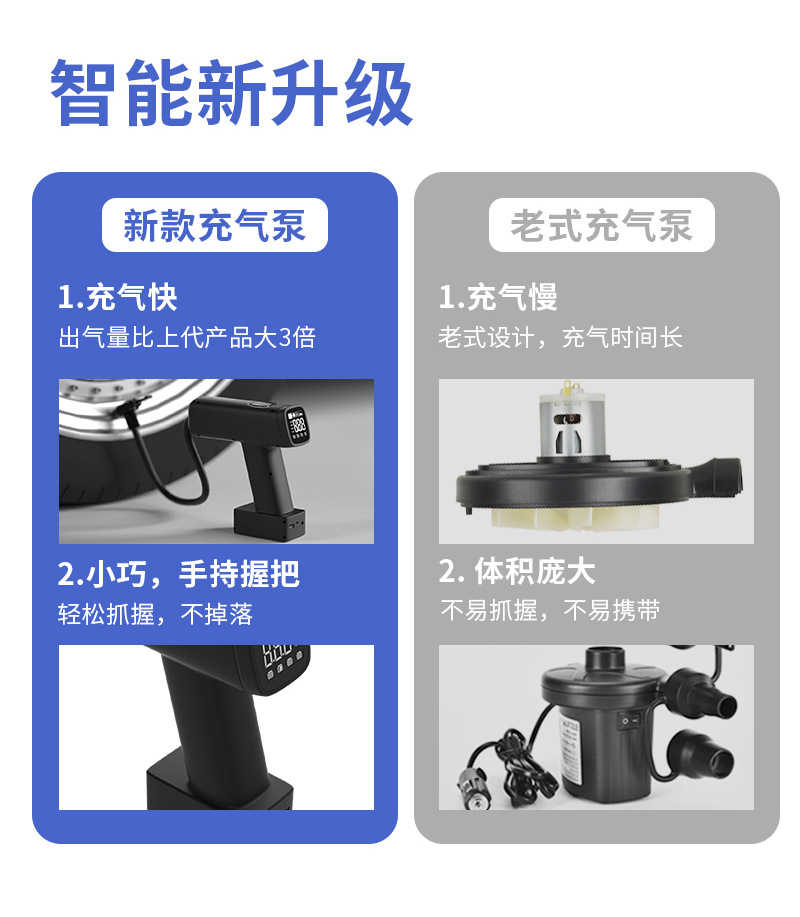 智能新升级

新款充气泵

1.充气快
出气量比上代产品大3倍

2.小巧，手持握把
轻松抓握，不掉落

老式充气泵

1.充气慢
老式设计，充气时间长

2. 体积庞大
不易抓握，不易携带