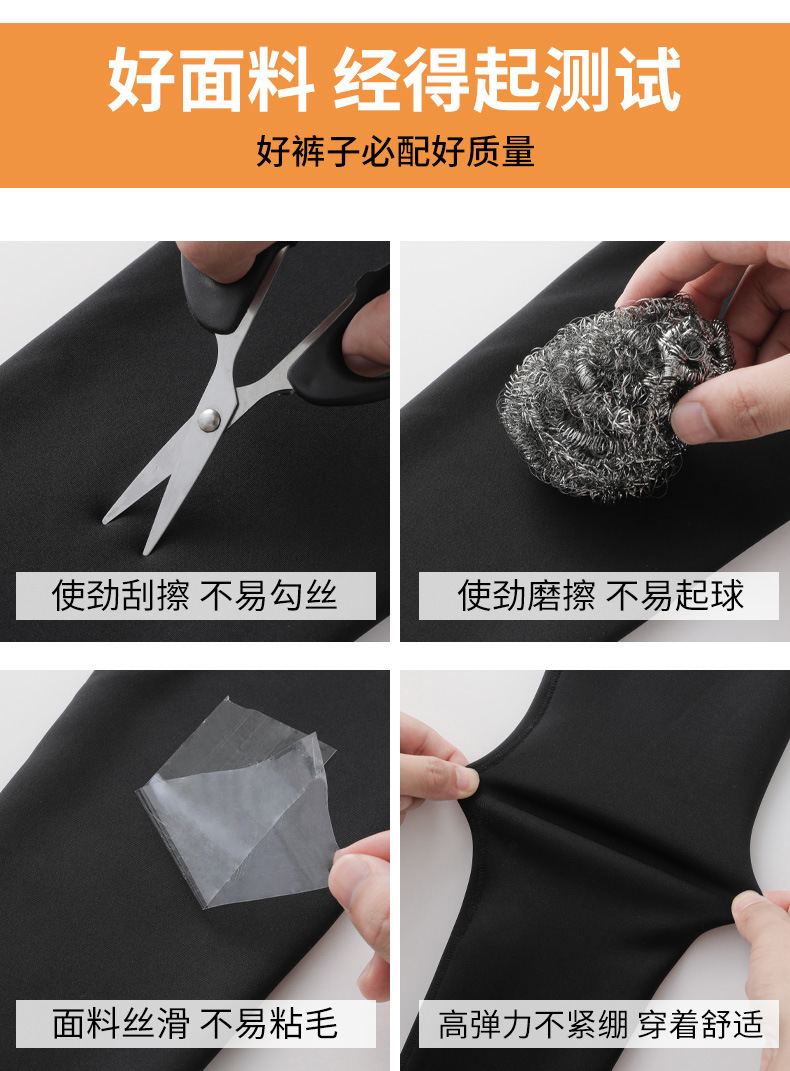 好面料 经得起测试

好裤子必配好质量

使劲刮擦 不易勾丝

使劲磨擦 不易起球

面料丝滑 不易粘毛

高弹力不紧绷 穿着舒适