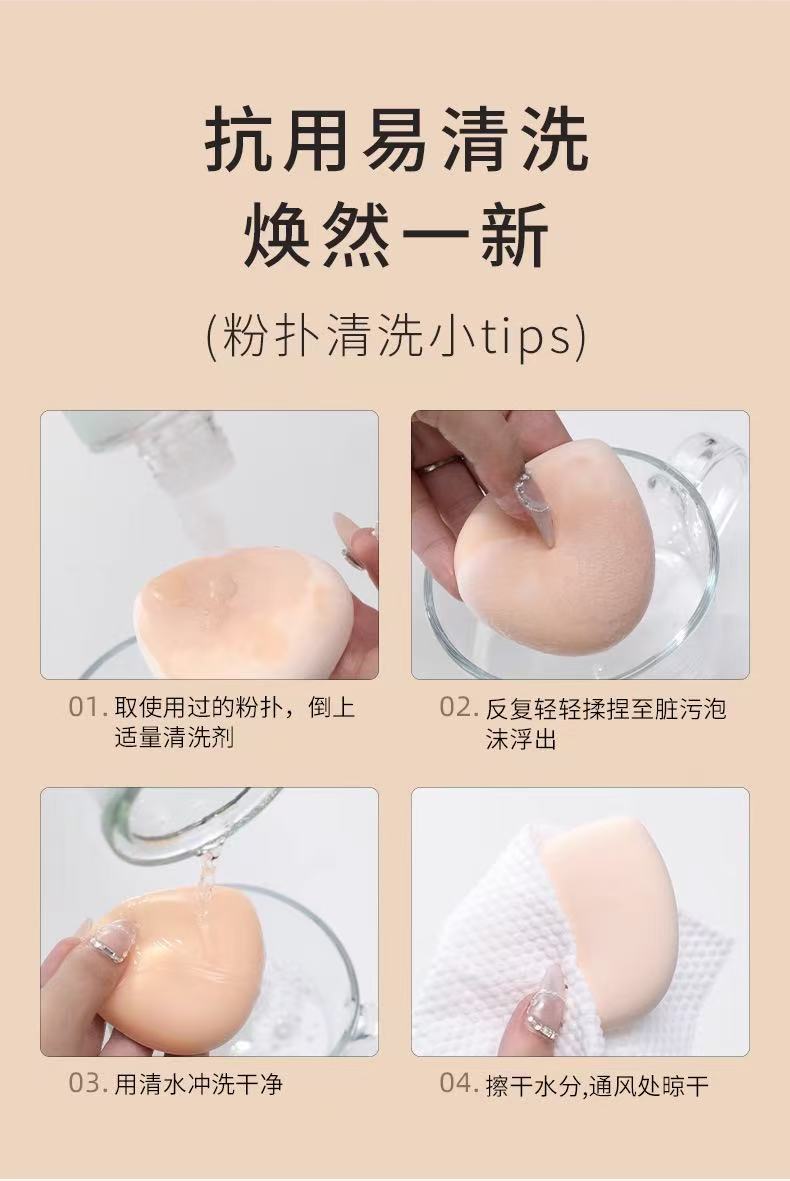 抗用易清洗
焕然一新

(粉扑清洗小tips)

01. 取使用过的粉扑，倒上适量清洗剂

02. 反复轻轻揉捏至脏污泡沫浮出

03. 用清水冲洗干净

04. 擦干水分,通风处晾干