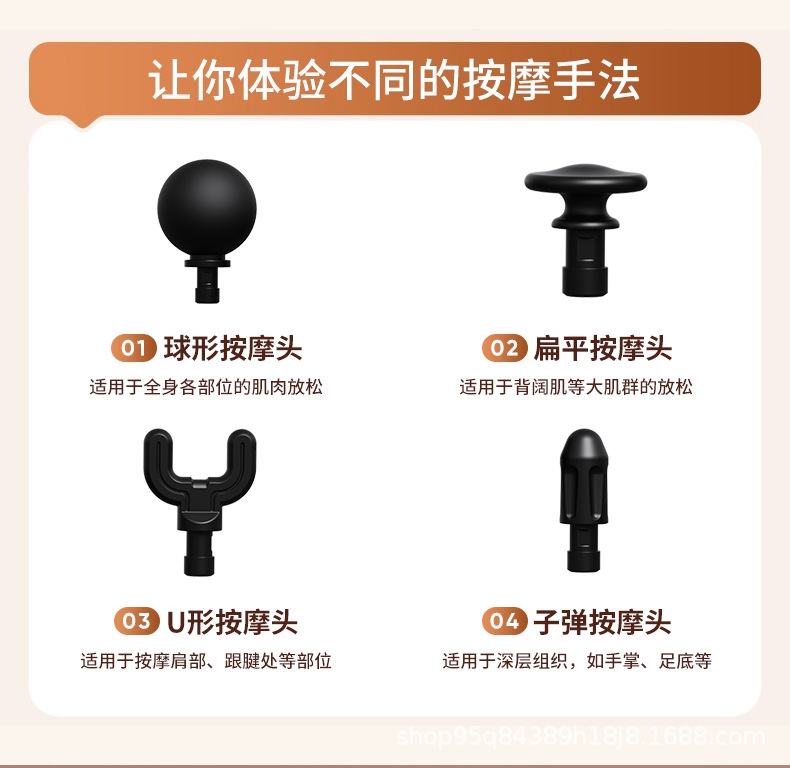 让你体验不同的按摩手法

01 球形按摩头
适用于全身各部位的肌肉放松

02 扁平按摩头
适用于背阔肌等大肌群的放松

03 U形按摩头
适用于按摩肩部、跟腱处等部位

04 子弹按摩头
适用于深层组织，如手掌、足底等

shop95q84389h18j8.1688.com