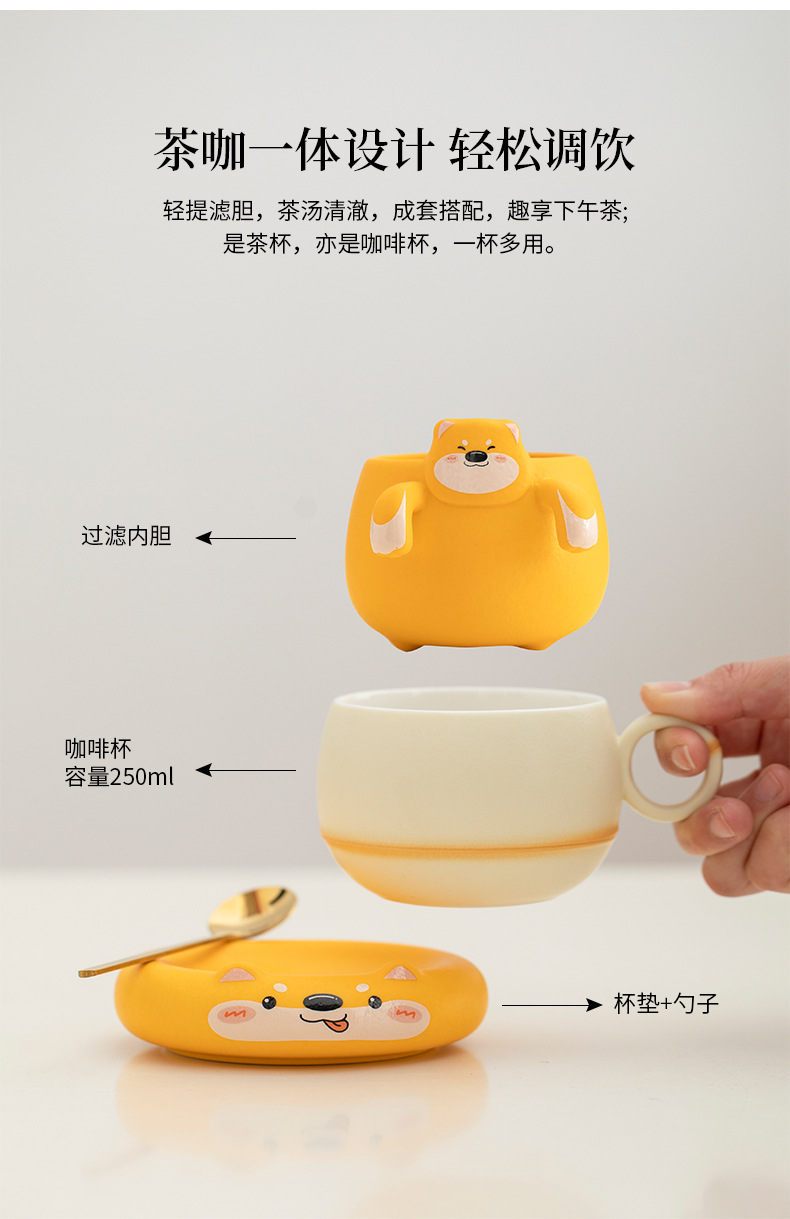 茶咖一体设计 轻松调饮

轻提滤胆，茶汤清澈，成套搭配，趣享下午茶;
是茶杯，亦是咖啡杯，一杯多用。

过滤内胆

咖啡杯
容量250ml

杯垫+勺子