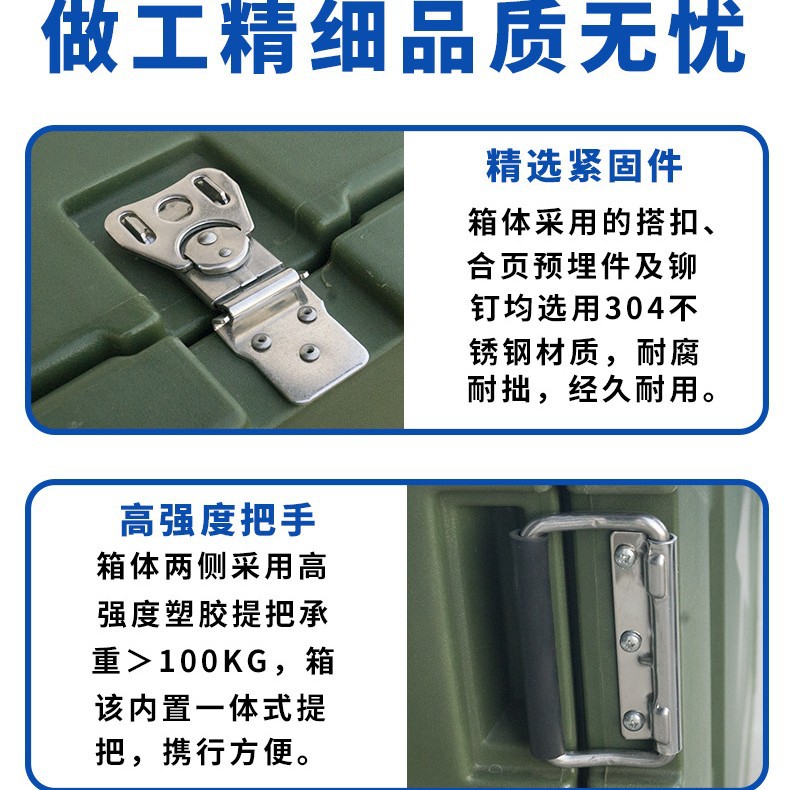 做工精细品质无忧

精选紧固件

箱体采用的搭扣、合页预埋件及铆钉均选用304不锈钢材质，耐腐耐拙，经久耐用。

高强度把手

箱体两侧采用高强度塑胶提把承重＞100KG，箱该内置一体式提把，携行方便。