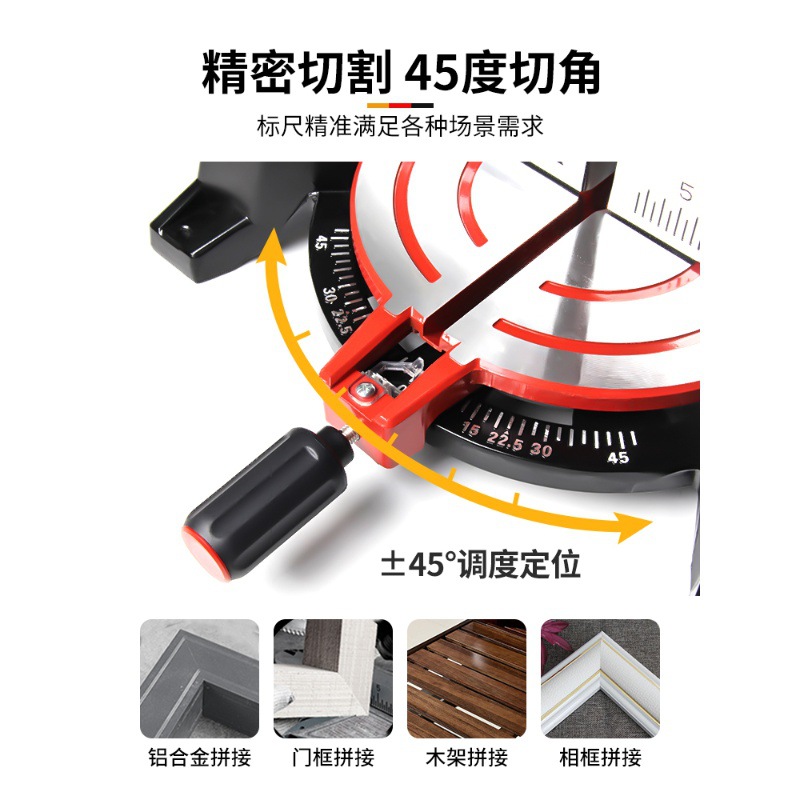 精密切割 45度切角

标尺精准满足各种场景需求

5

45

30

22.5

15 22.5 30

45

±45°调度定位

铝合金拼接

门框拼接

木架拼接

相框拼接