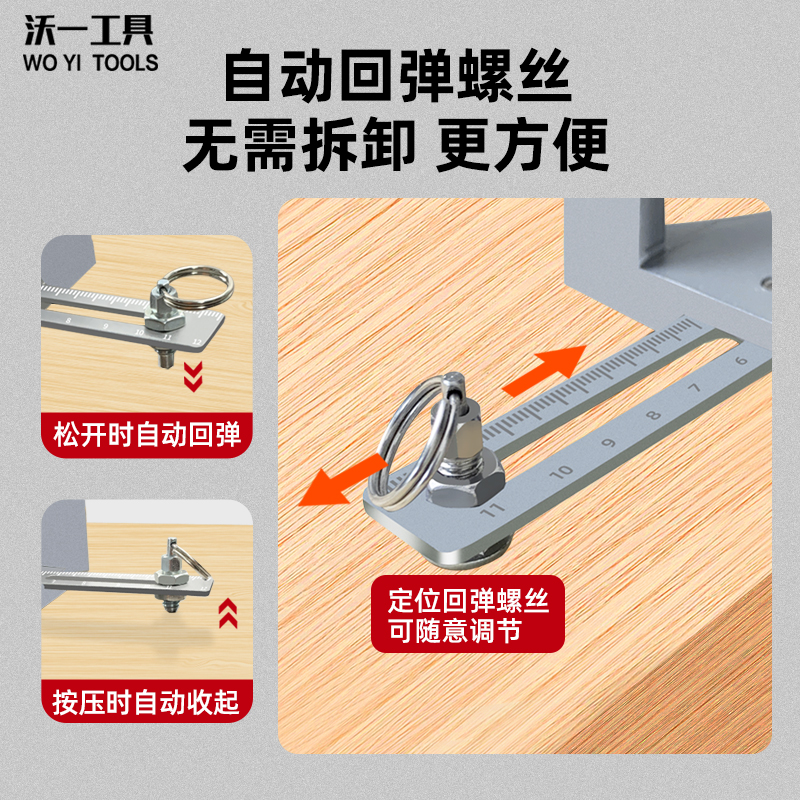 沃一工具
WO YI TOOLS

自动回弹螺丝
无需拆卸 更方便

8 9 10 11 12

松开时自动回弹

按压时自动收起

6 7 8 9 10 11

定位回弹螺丝
可随意调节