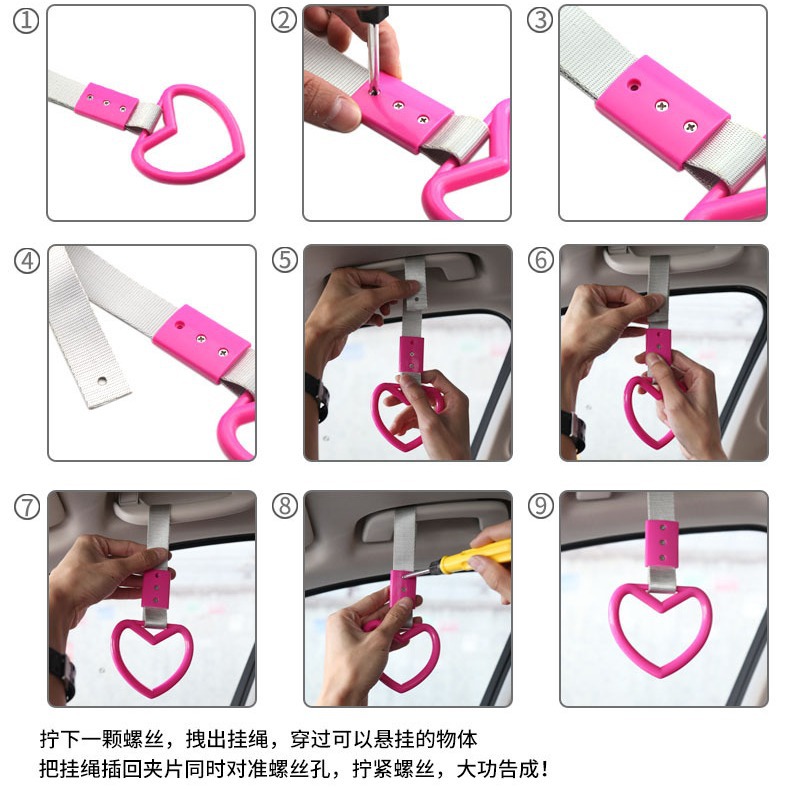 ①

②

③

④

⑤

⑥

⑦

⑧

⑨

拧下一颗螺丝，拽出挂绳，穿过可以悬挂的物体
把挂绳插回夹片同时对准螺丝孔，拧紧螺丝，大功告成！