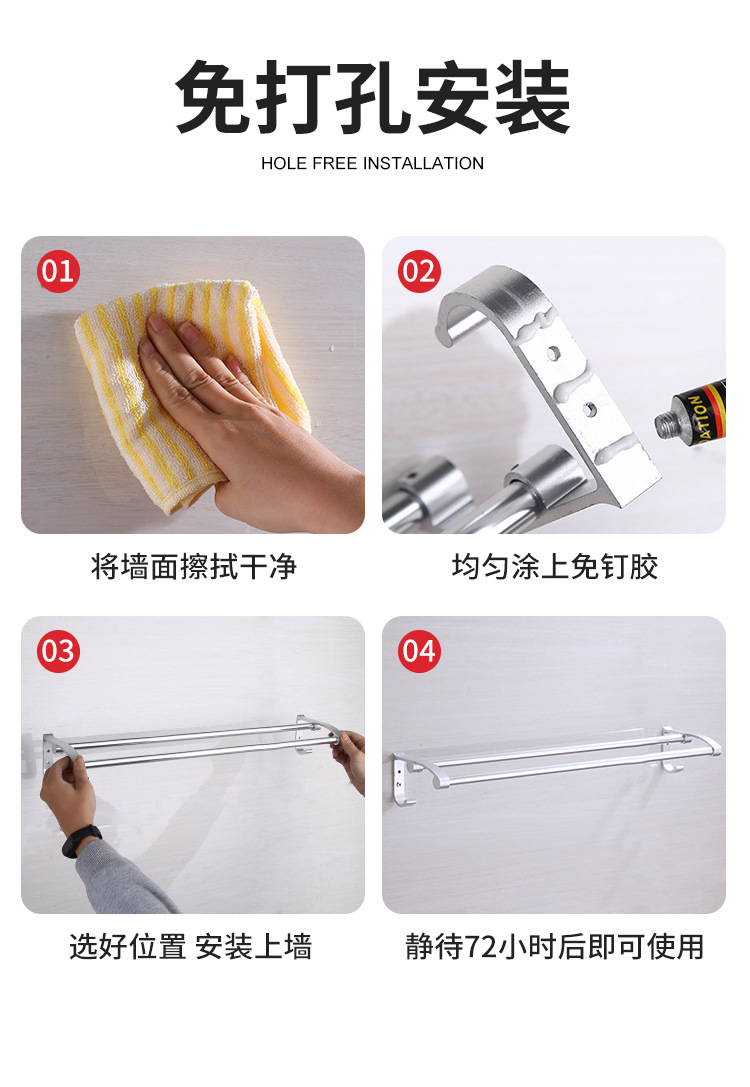 免打孔安装

HOLE FREE INSTALLATION

01

将墙面擦拭干净

02

ATION

均匀涂上免钉胶

03

选好位置 安装上墙

04

静待72小时后即可使用