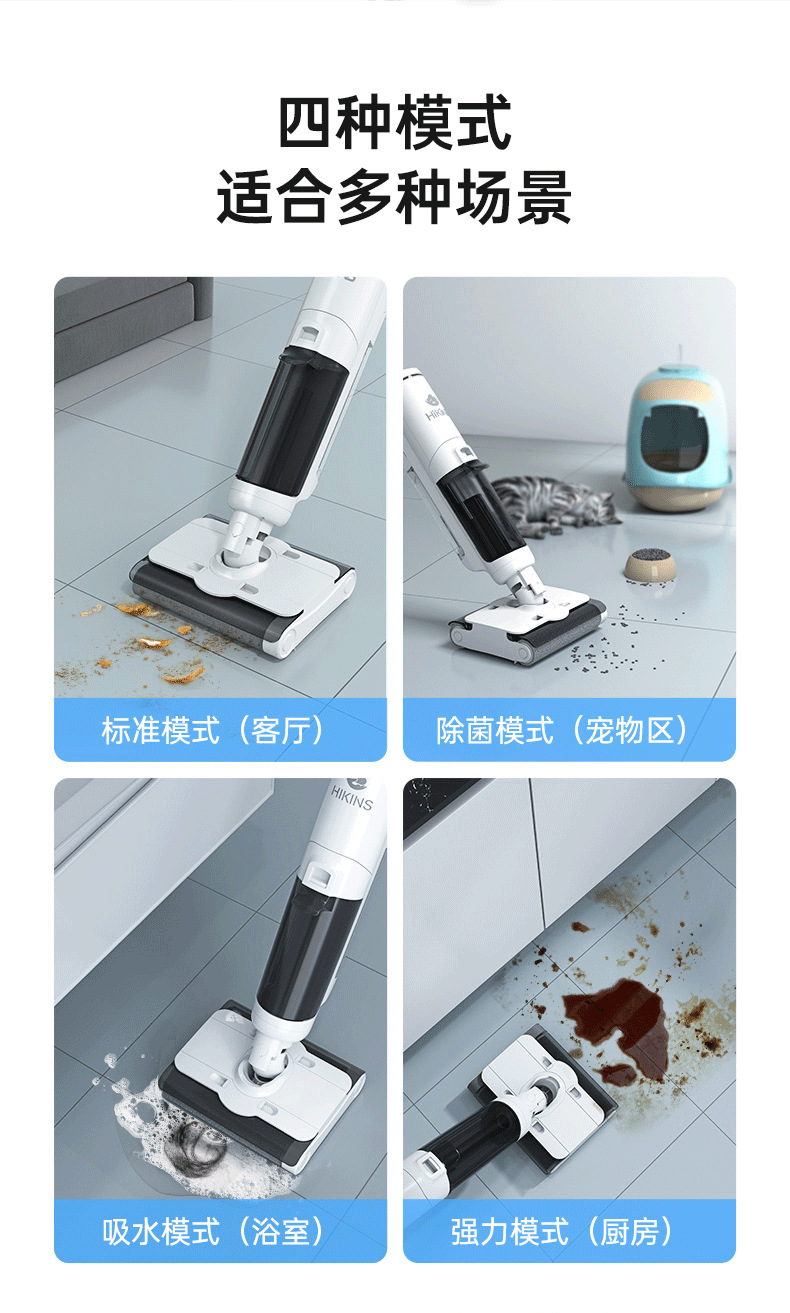 四种模式
适合多种场景

HIKINS

标准模式（客厅）

除菌模式（宠物区）

HIKINS

吸水模式（浴室）

强力模式（厨房）