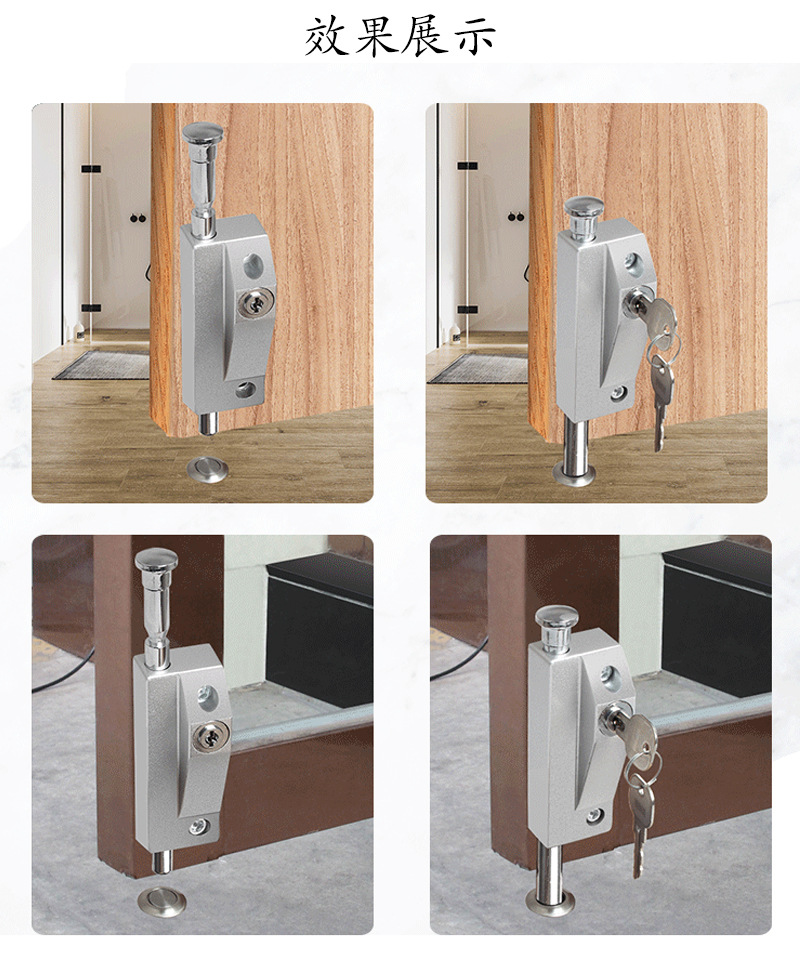 效果展示