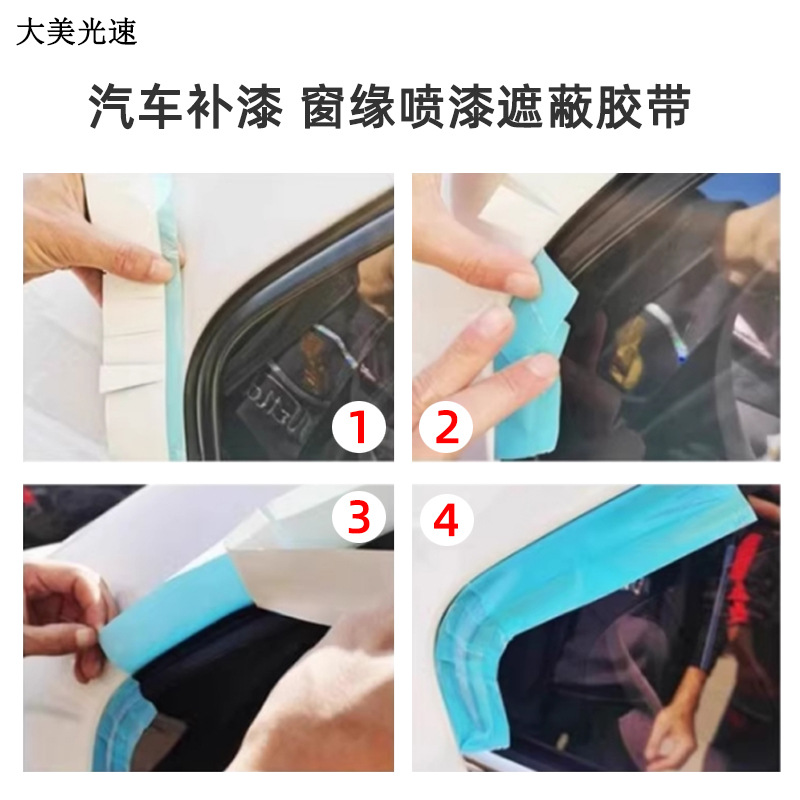 大美光速

汽车补漆 窗缘喷漆遮蔽胶带

1

2

3

4