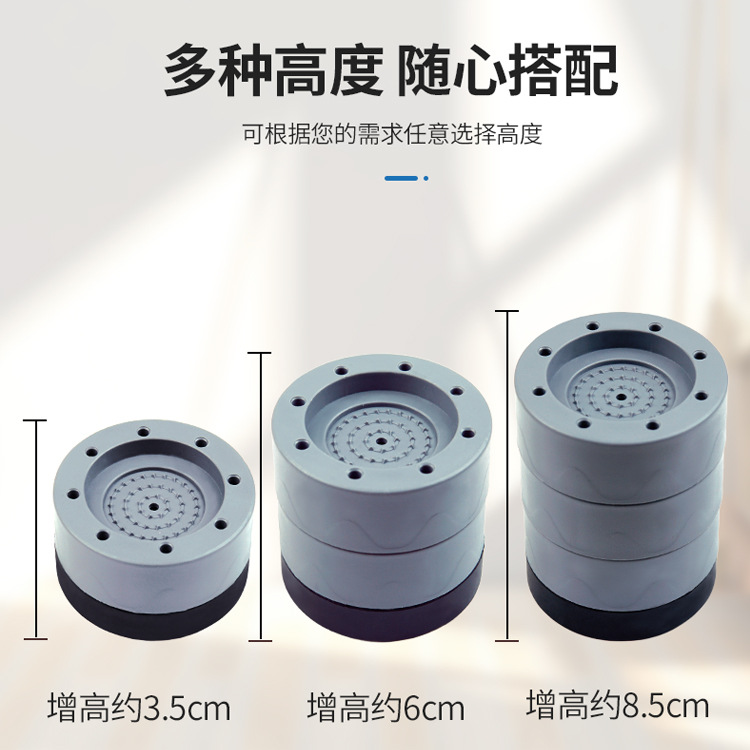 多种高度 随心搭配

可根据您的需求任意选择高度

增高约3.5cm

增高约6cm

增高约8.5cm