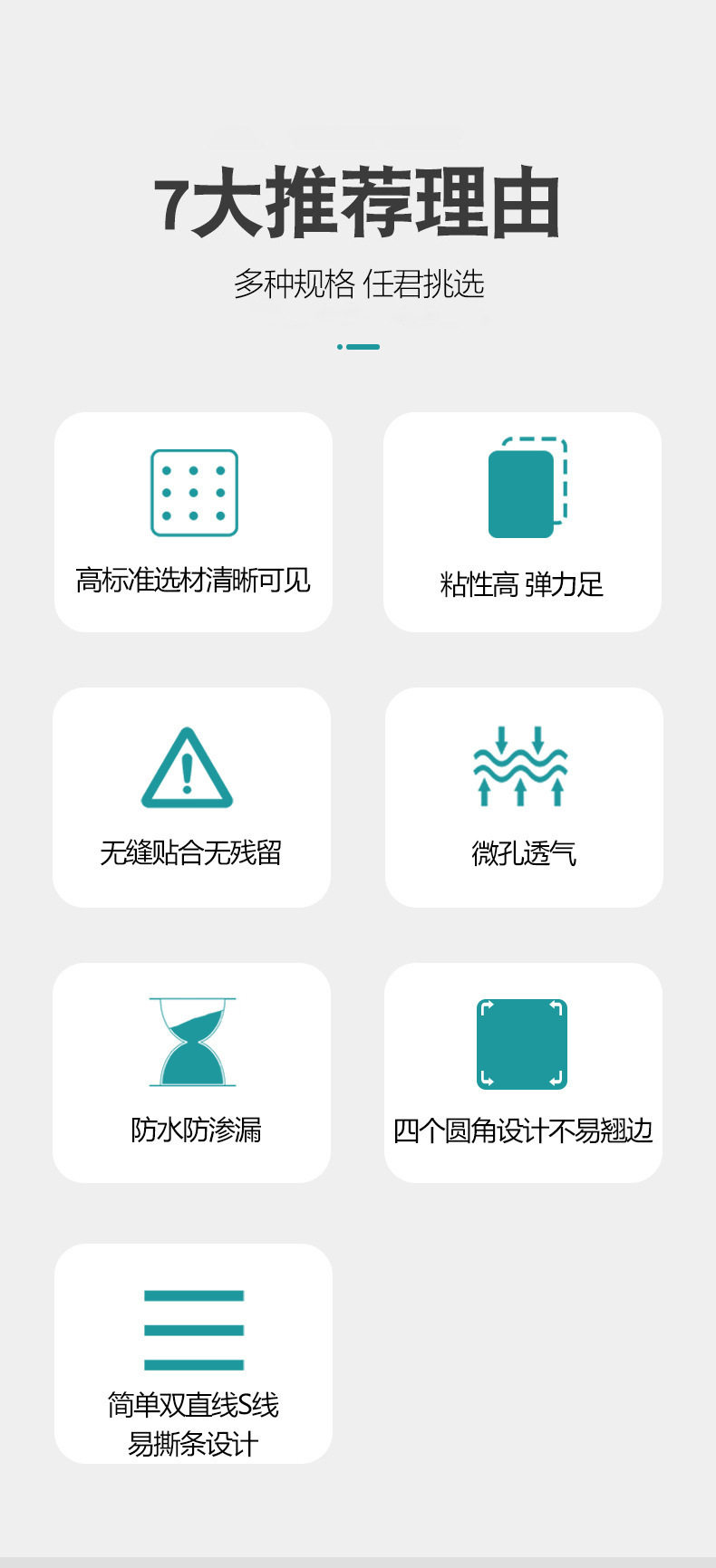 7大推荐理由

多种规格 任君挑选

高标准选材清晰可见

粘性高 弹力足

无缝贴合无残留

微孔透气

防水防渗漏

四个圆角设计不易翘边

简单双直线S线
易撕条设计