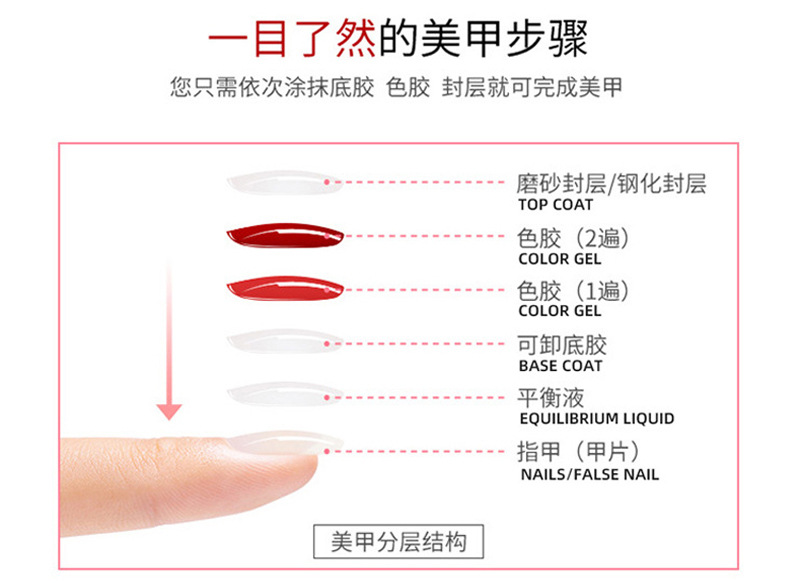 一目了然的美甲步骤

您只需依次涂抹底胶 色胶 封层就可完成美甲

磨砂封层/钢化封层
TOP COAT

色胶（2遍）
COLOR GEL

色胶（1遍）
COLOR GEL

可卸底胶
BASE COAT

平衡液
EQUILIBRIUM LIQUID

指甲（甲片）
NAILS/FALSE NAIL

美甲分层结构