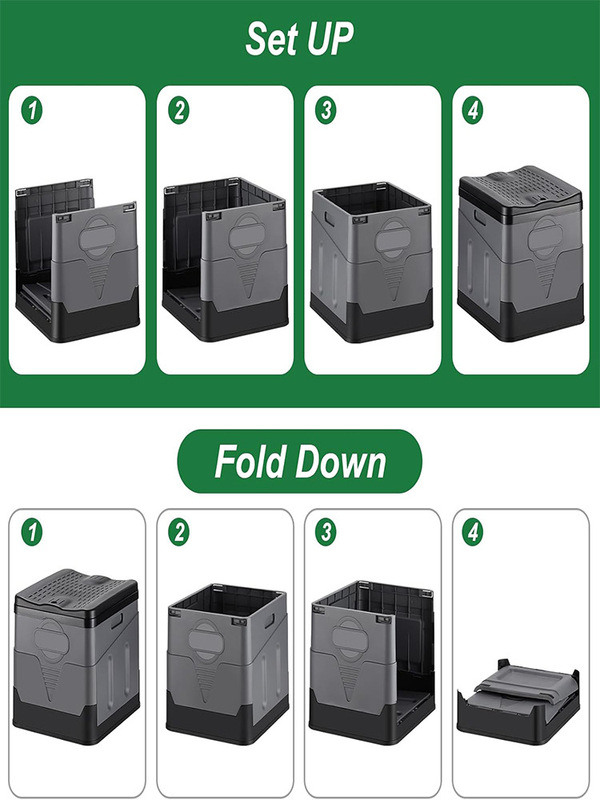 Set UP

1

2

3

4

Fold Down

1

2

3

4