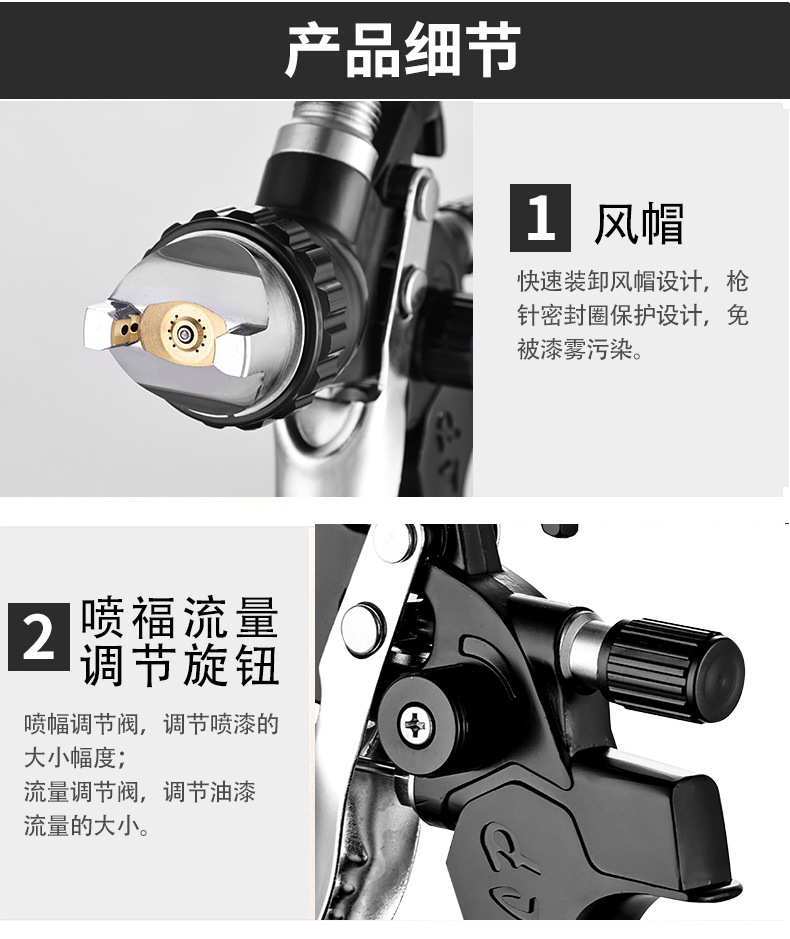 产品细节

1 风帽

快速装卸风帽设计，枪针密封圈保护设计，免被漆雾污染。

2 喷福流量调节旋钮

喷幅调节阀，调节喷漆的大小幅度；
流量调节阀，调节油漆流量的大小。