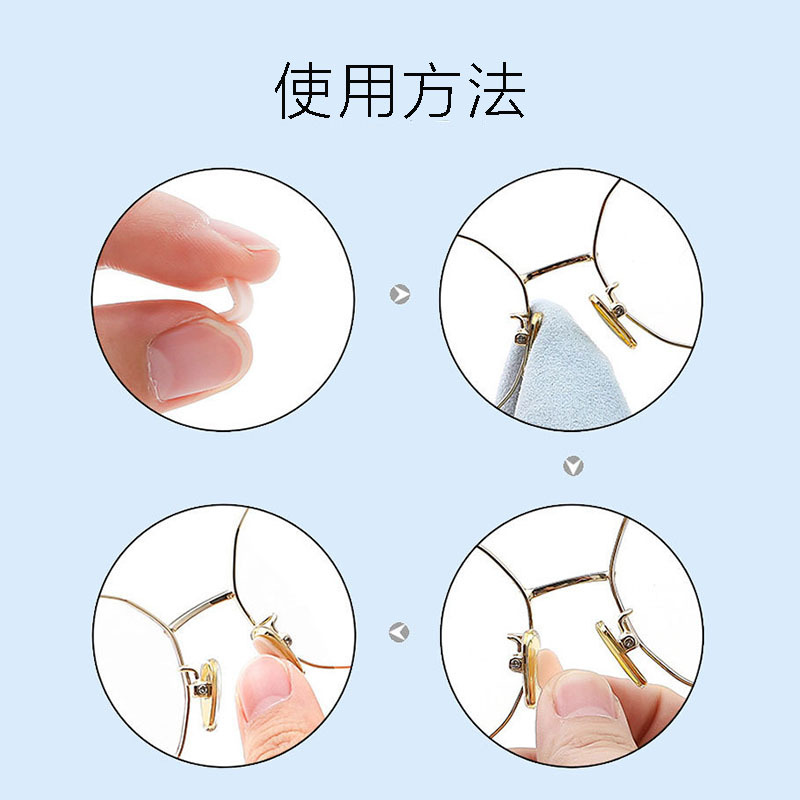 使用方法