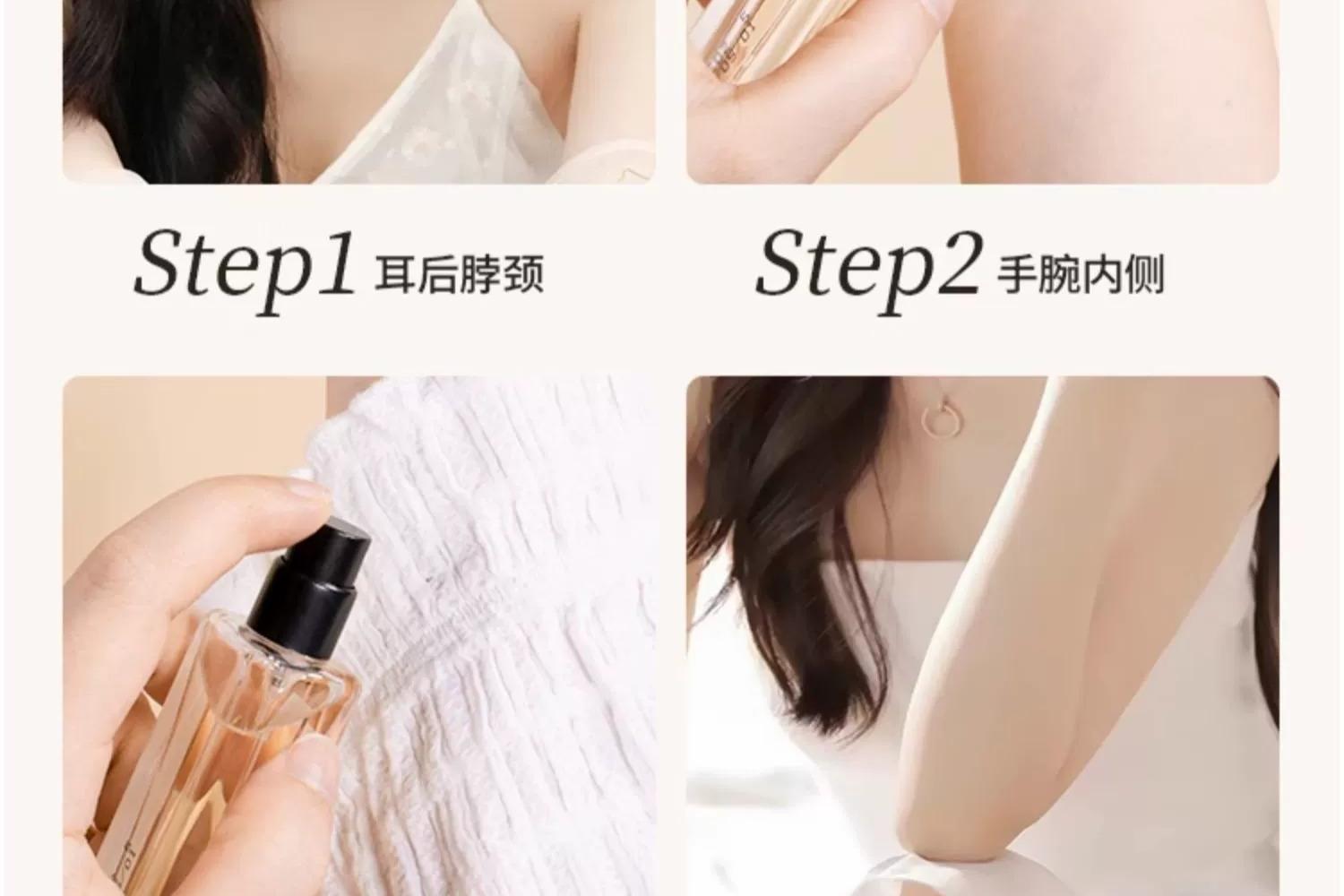 Step1 耳后脖颈

Step2 手腕内侧