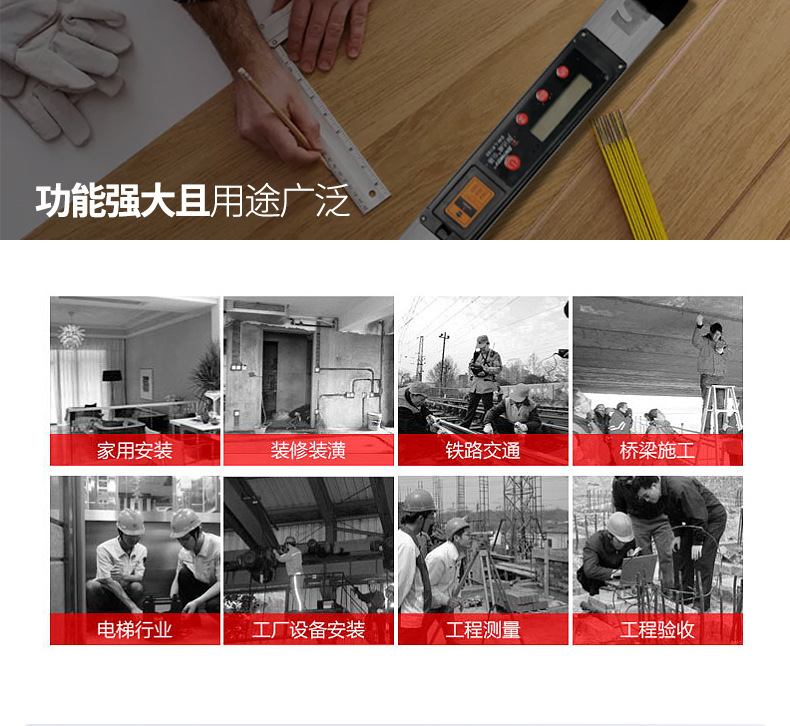 功能强大且用途广泛

家用安装

装修装潢

铁路交通

桥梁施工

电梯行业

工厂设备安装

工程测量

工程验收