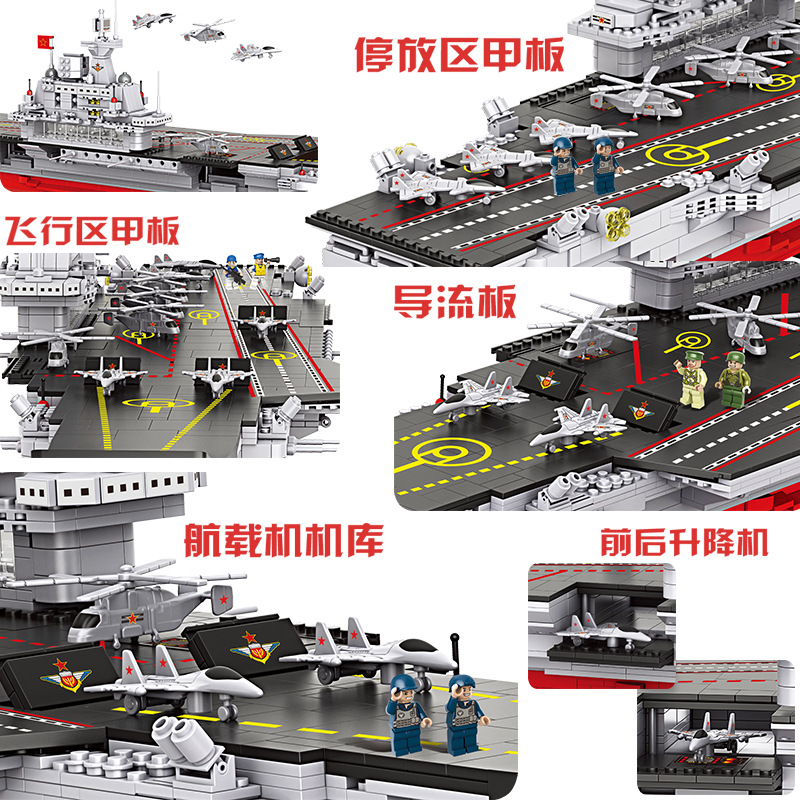 停放区甲板

飞行区甲板

导流板

航载机机库

前后升降机