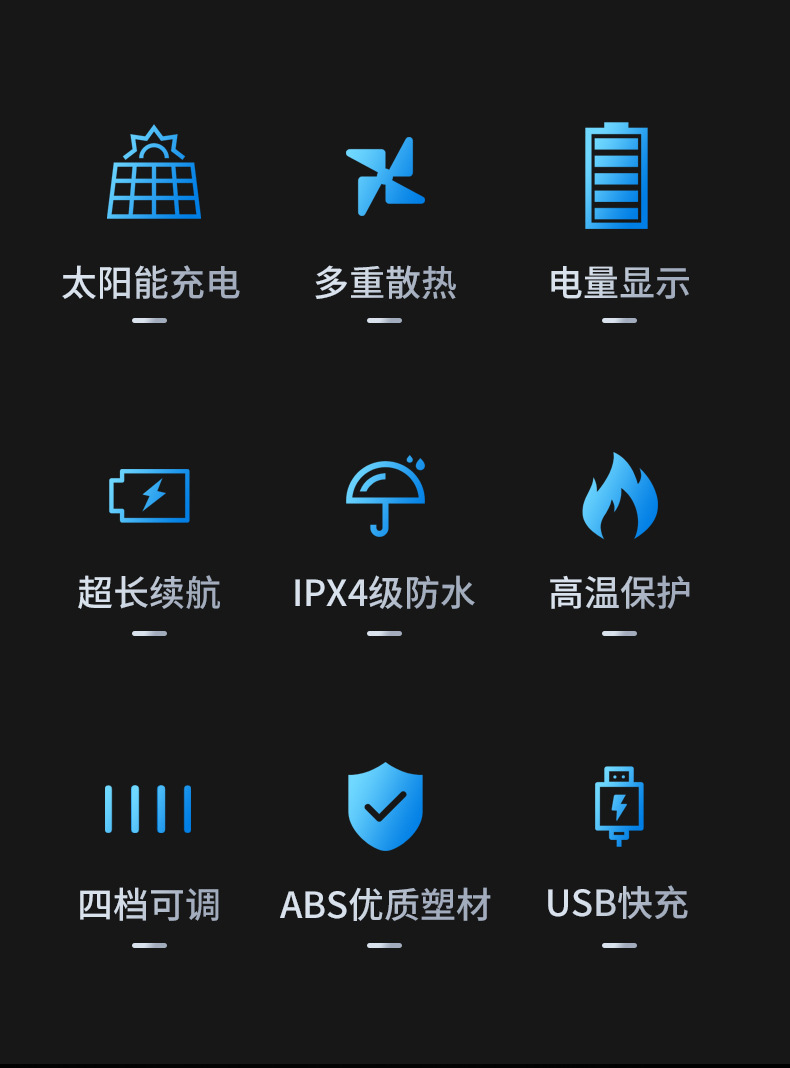 太阳能充电

多重散热

电量显示

超长续航

IPX4级防水

高温保护

四档可调

ABS优质塑材

USB快充