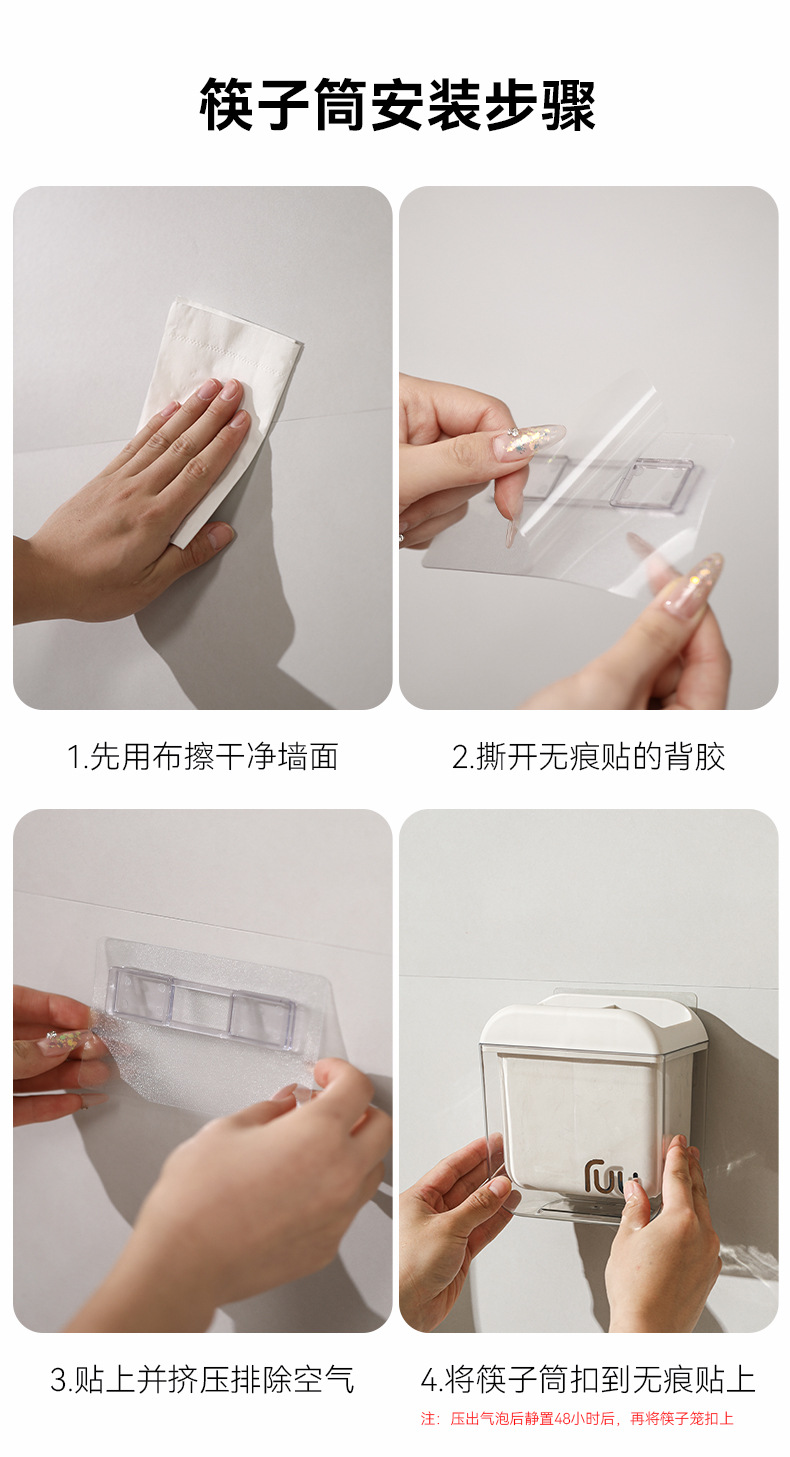 筷子筒安装步骤

1.先用布擦干净墙面

2.撕开无痕贴的背胶

3.贴上并挤压排除空气

4.将筷子筒扣到无痕贴上

注：压出气泡后静置48小时后，再将筷子笼扣上