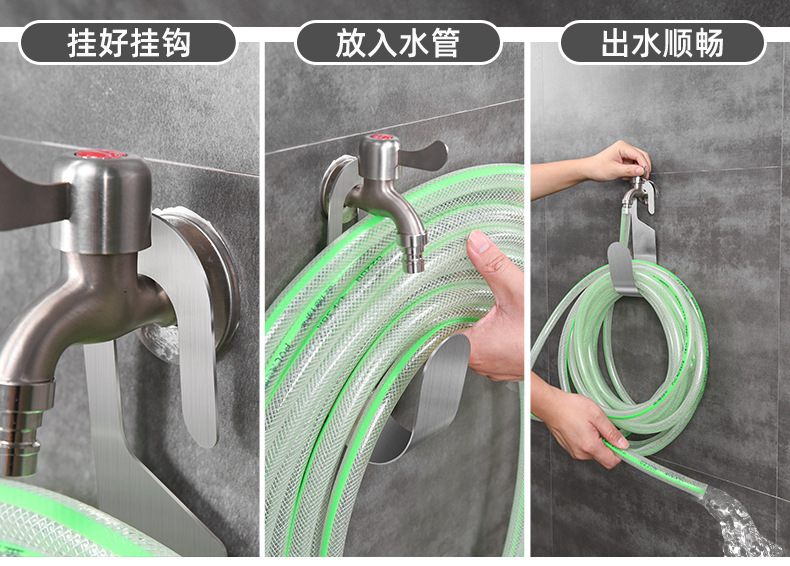 挂好挂钩

放入水管

出水顺畅