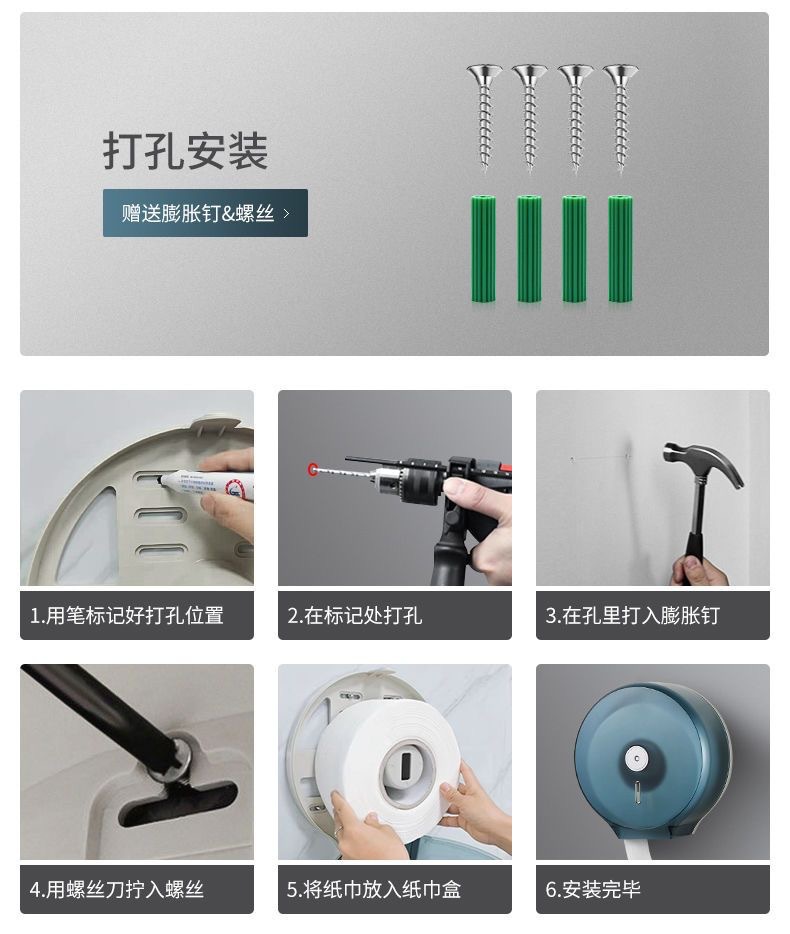 打孔安装

赠送膨胀钉&螺丝 >

1.用笔标记好打孔位置

2.在标记处打孔

3.在孔里打入膨胀钉

4.用螺丝刀拧入螺丝

5.将纸巾放入纸巾盒

6.安装完毕