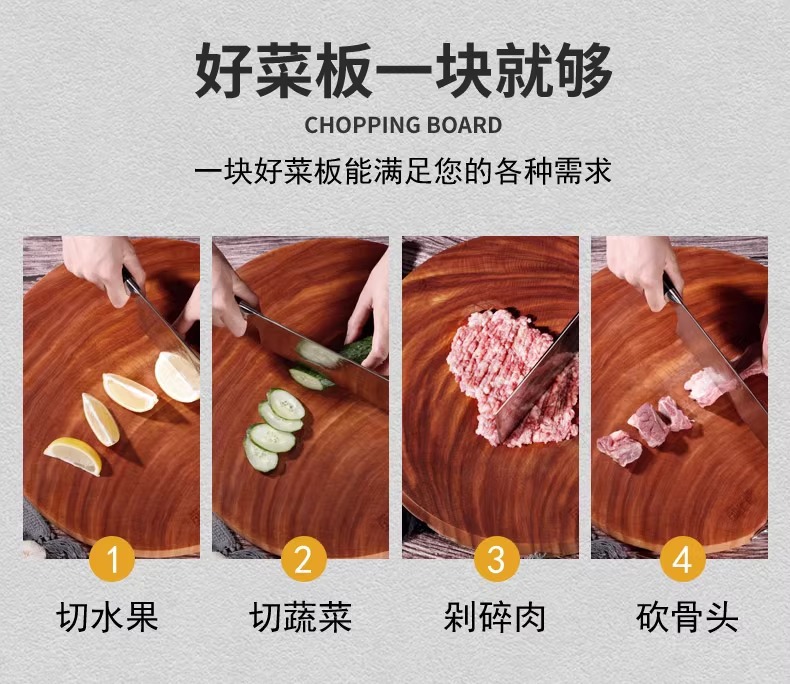 好菜板一块就够
CHOPPING BOARD
一块好菜板能满足您的各种需求

1
切水果

2
切蔬菜

3
剁碎肉

4
砍骨头