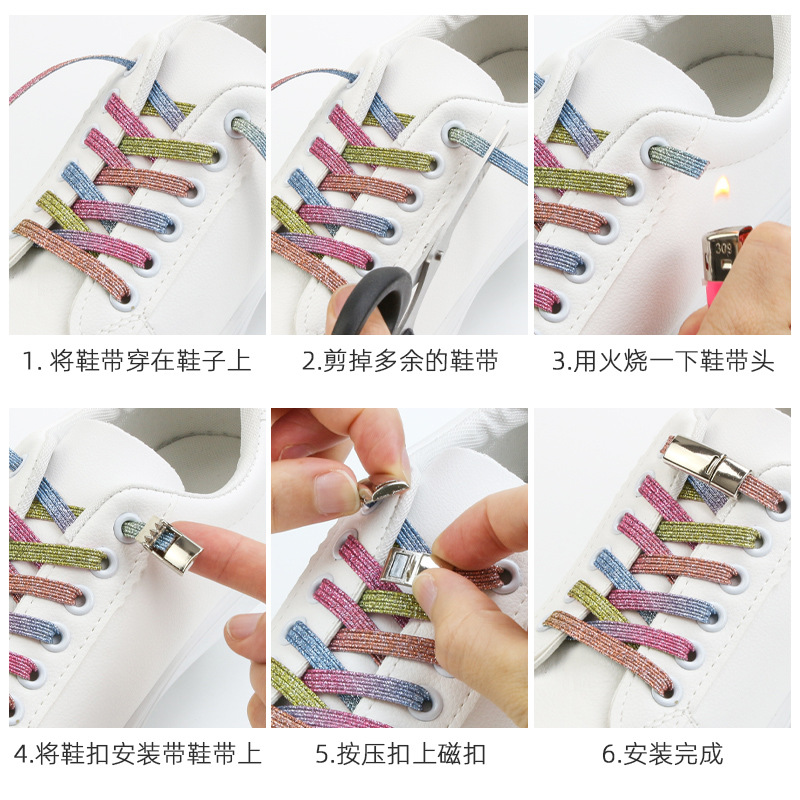 309

1. 将鞋带穿在鞋子上

2.剪掉多余的鞋带

3.用火烧一下鞋带头

4.将鞋扣安装带鞋带上

5.按压扣上磁扣

6.安装完成