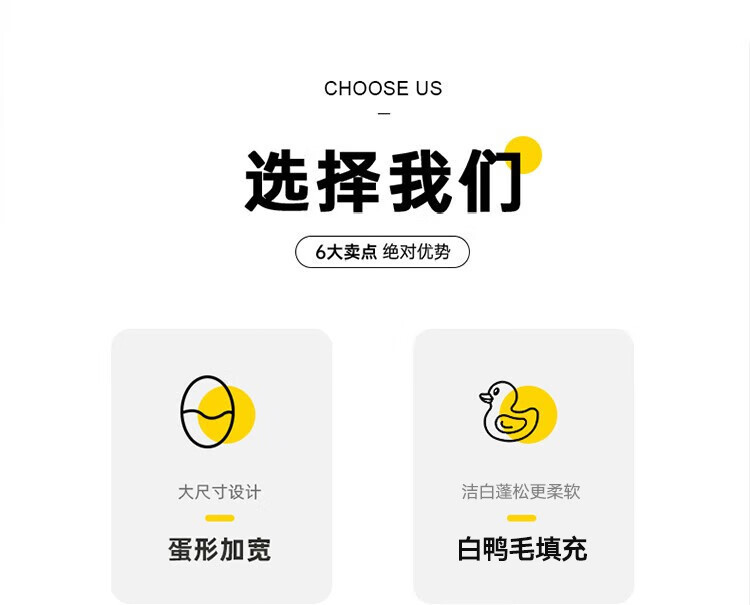 CHOOSE US

-

选择我们

6大卖点 绝对优势

大尺寸设计

蛋形加宽

洁白蓬松更柔软

白鸭毛填充