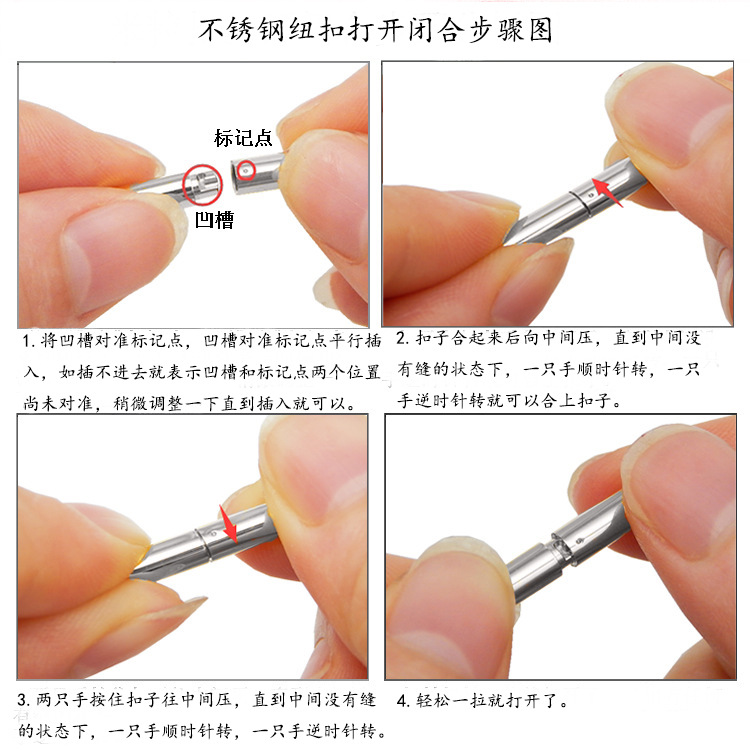 不锈钢纽扣打开闭合步骤图

标记点

凹槽

1. 将凹槽对准标记点，凹槽对准标记点平行插入，如插不进去就表示凹槽和标记点两个位置尚未对准，稍微调整一下直到插入就可以。

2. 扣子合起来后向中间压，直到中间没有缝的状态下，一只手顺时针转，一只手逆时针转就可以合上扣子。

3. 两只手按住扣子往中间压，直到中间没有缝的状态下，一只手顺时针转，一只手逆时针转。

4. 轻松一拉就打开了。