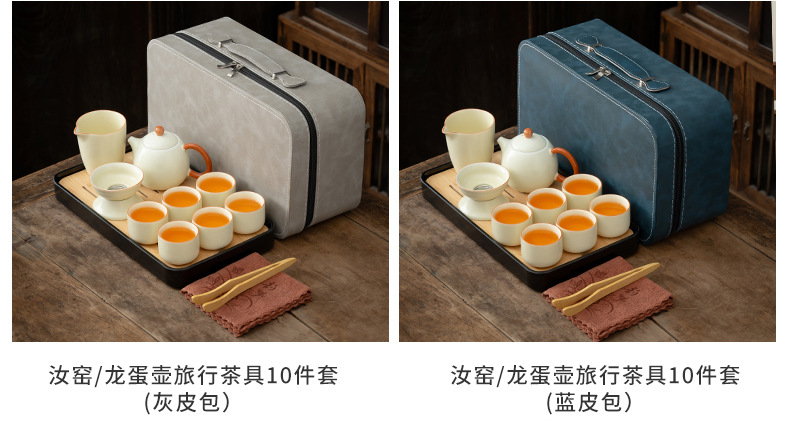 汝窑/龙蛋壶旅行茶具10件套
(灰皮包)

汝窑/龙蛋壶旅行茶具10件套
(蓝皮包)