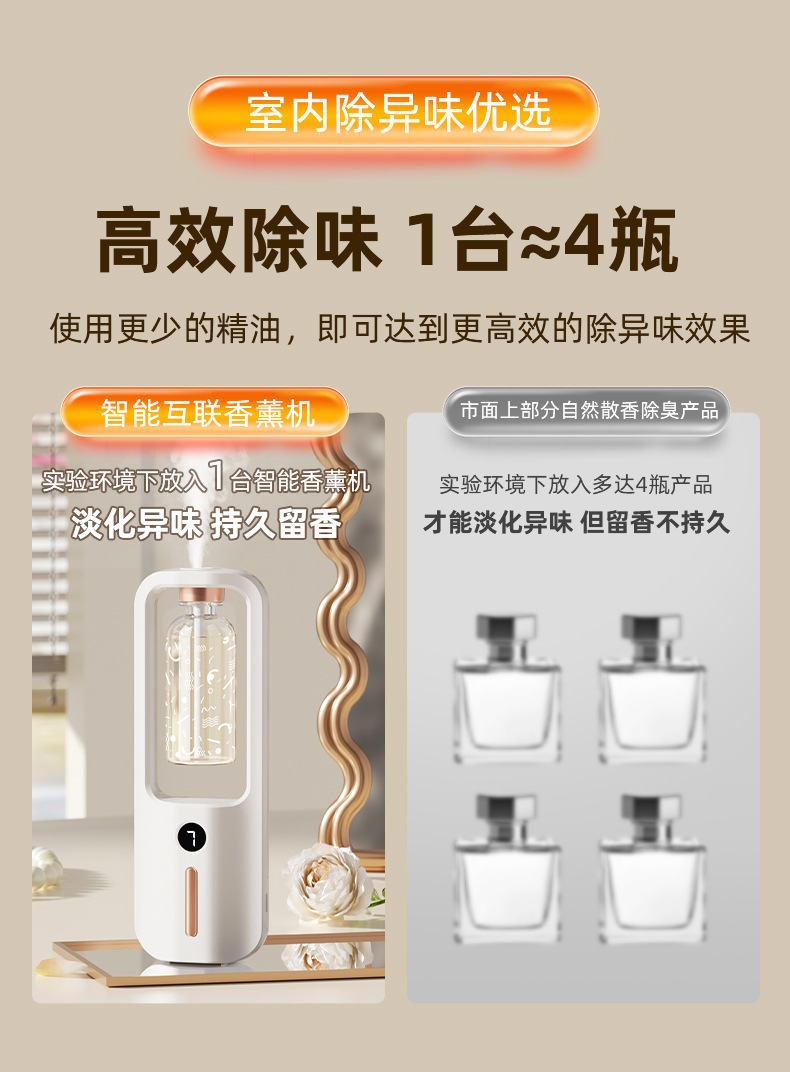 室内除异味优选

高效除味 1台≈4瓶

使用更少的精油，即可达到更高效的除异味效果

智能互联香薰机

实验环境下放入1台智能香薰机
淡化异味 持久留香

7

市面上部分自然散香除臭产品

实验环境下放入多达4瓶产品
才能淡化异味 但留香不持久