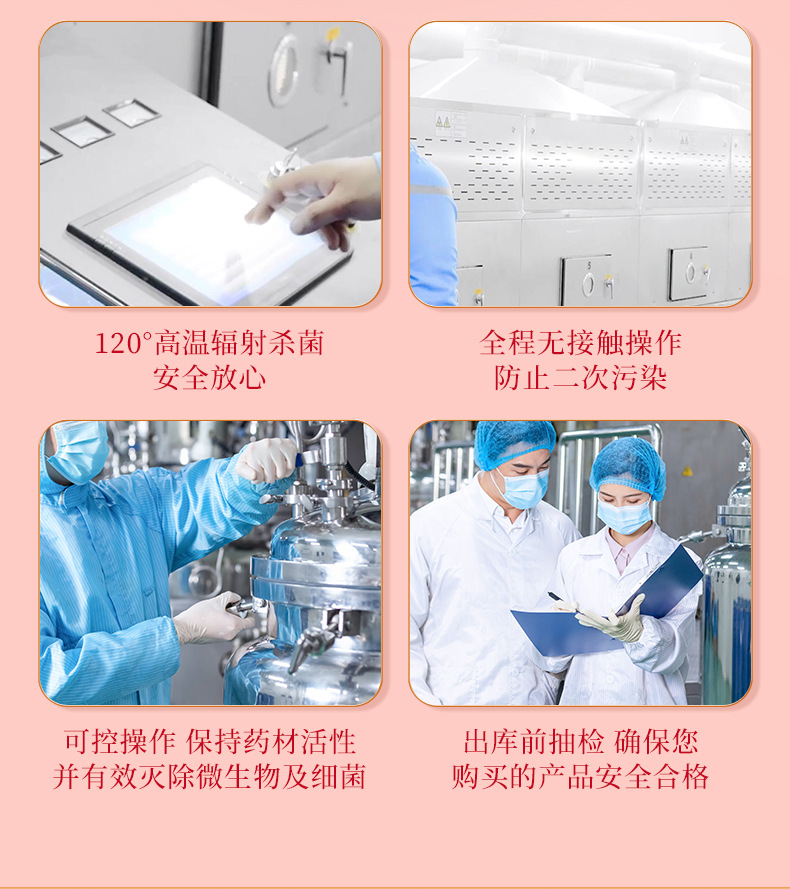 120°高温辐射杀菌
安全放心

全程无接触操作
防止二次污染

可控操作 保持药材活性
并有效灭除微生物及细菌

出库前抽检 确保您
购买的产品安全合格