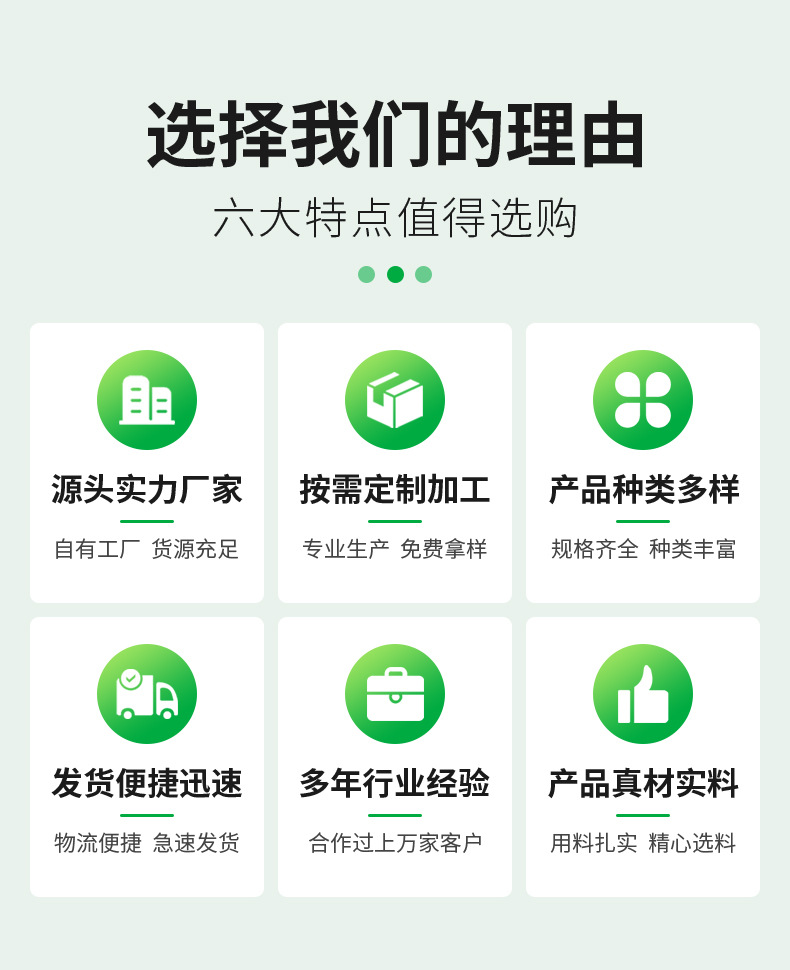 选择我们的理由

六大特点值得选购

源头实力厂家

自有工厂 货源充足

按需定制加工

专业生产 免费拿样

产品种类多样

规格齐全 种类丰富

发货便捷迅速

物流便捷 急速发货

多年行业经验

合作过上万家客户

产品真材实料

用料扎实 精心选料