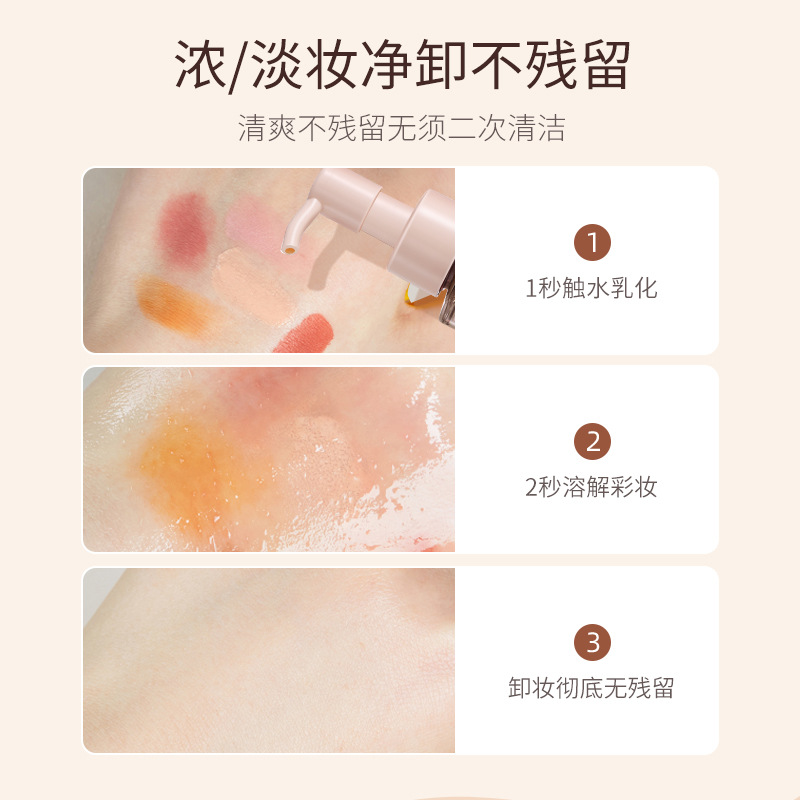 浓/淡妆净卸不残留

清爽不残留无须二次清洁

1

1秒触水乳化

2

2秒溶解彩妆

3

卸妆彻底无残留