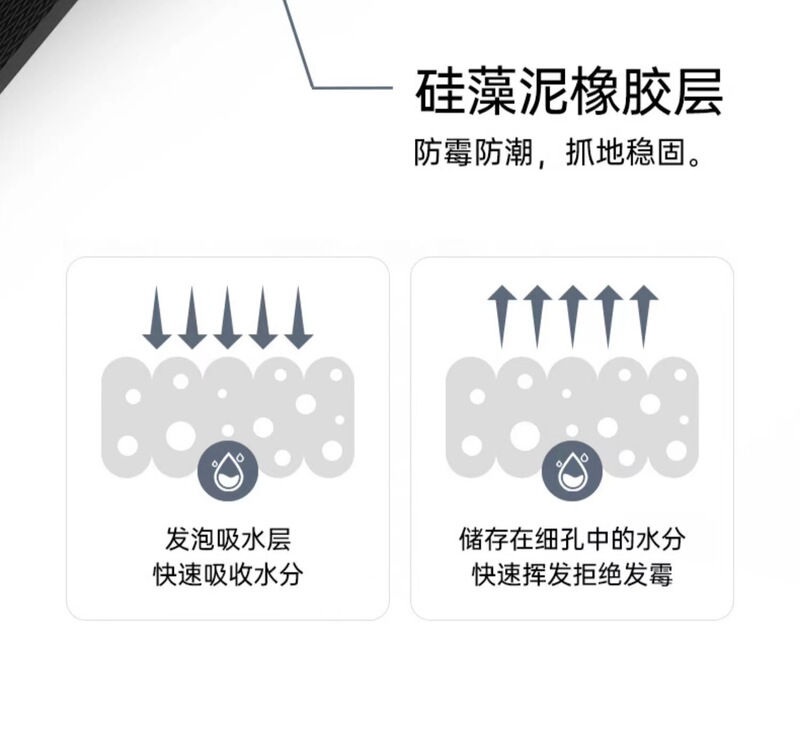 硅藻泥橡胶层
防霉防潮，抓地稳固。

发泡吸水层
快速吸收水分

储存在细孔中的水分
快速挥发拒绝发霉